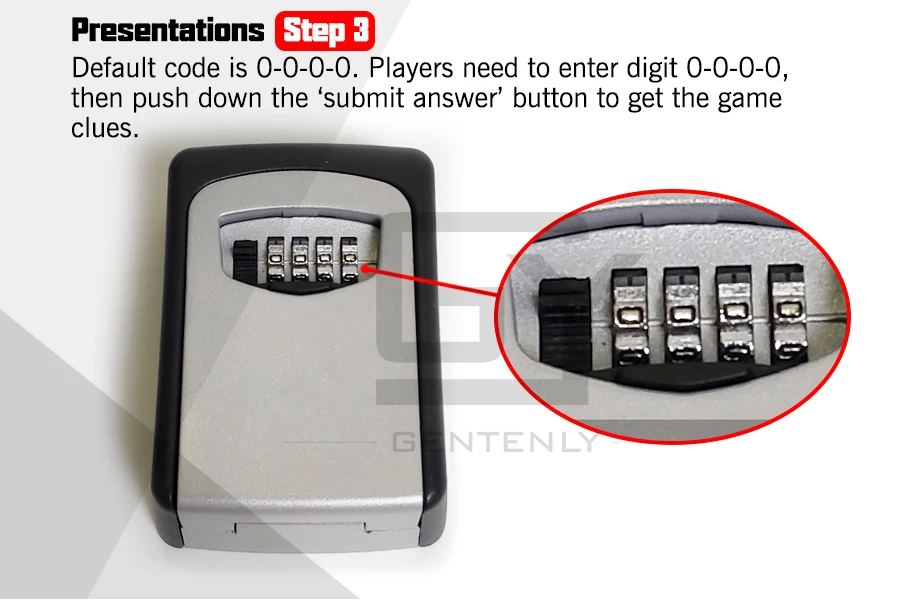 Presentations Step 3
Default code is 0-0-0-0. Players need to enter digit 0-0-0-0, then push down the ‘submit answer’ button to get the game clues.

GENTENLY