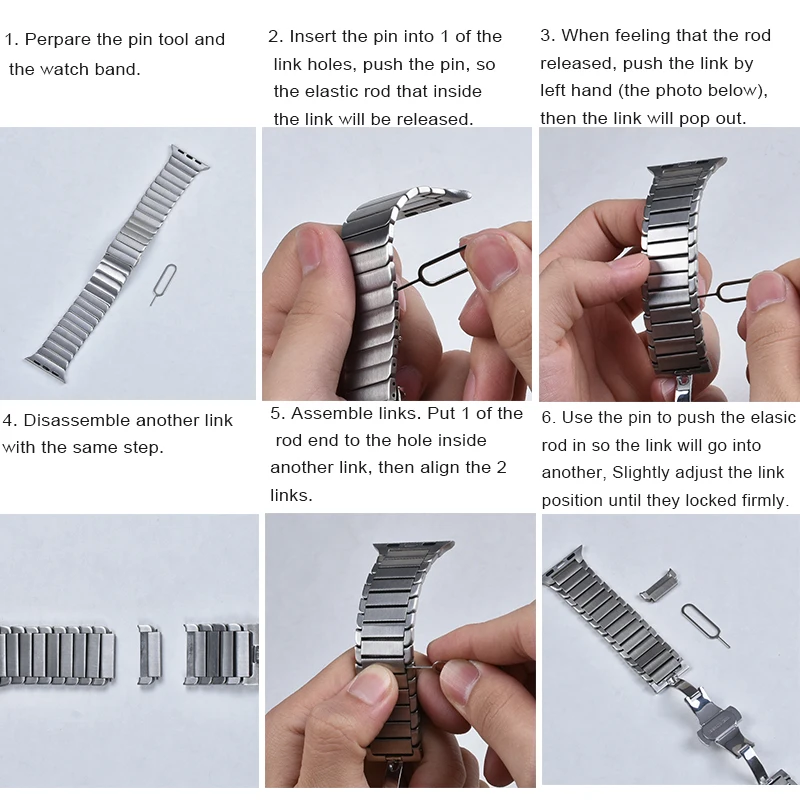 1. Perpare the pin tool and the watch band.

2. Insert the pin into 1 of the link holes, push the pin, so the elastic rod that inside the link will be released.

3. When feeling that the rod released, push the link by left hand (the photo below), then the link will pop out.

4. Disassemble another link with the same step.

5. Assemble links. Put 1 of the rod end to the hole inside another link, then align the 2 links.

6. Use the pin to push the elasic rod in so the link will go into another, Slightly adjust the link position until they locked firmly.