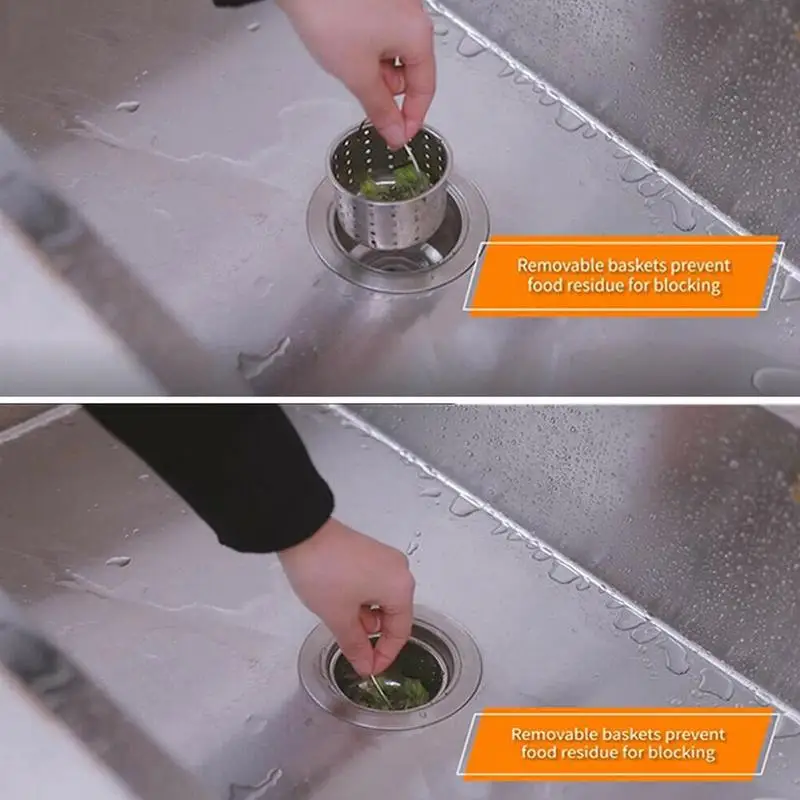 Removable baskets prevent food residue for blocking

Removable baskets prevent food residue for blocking