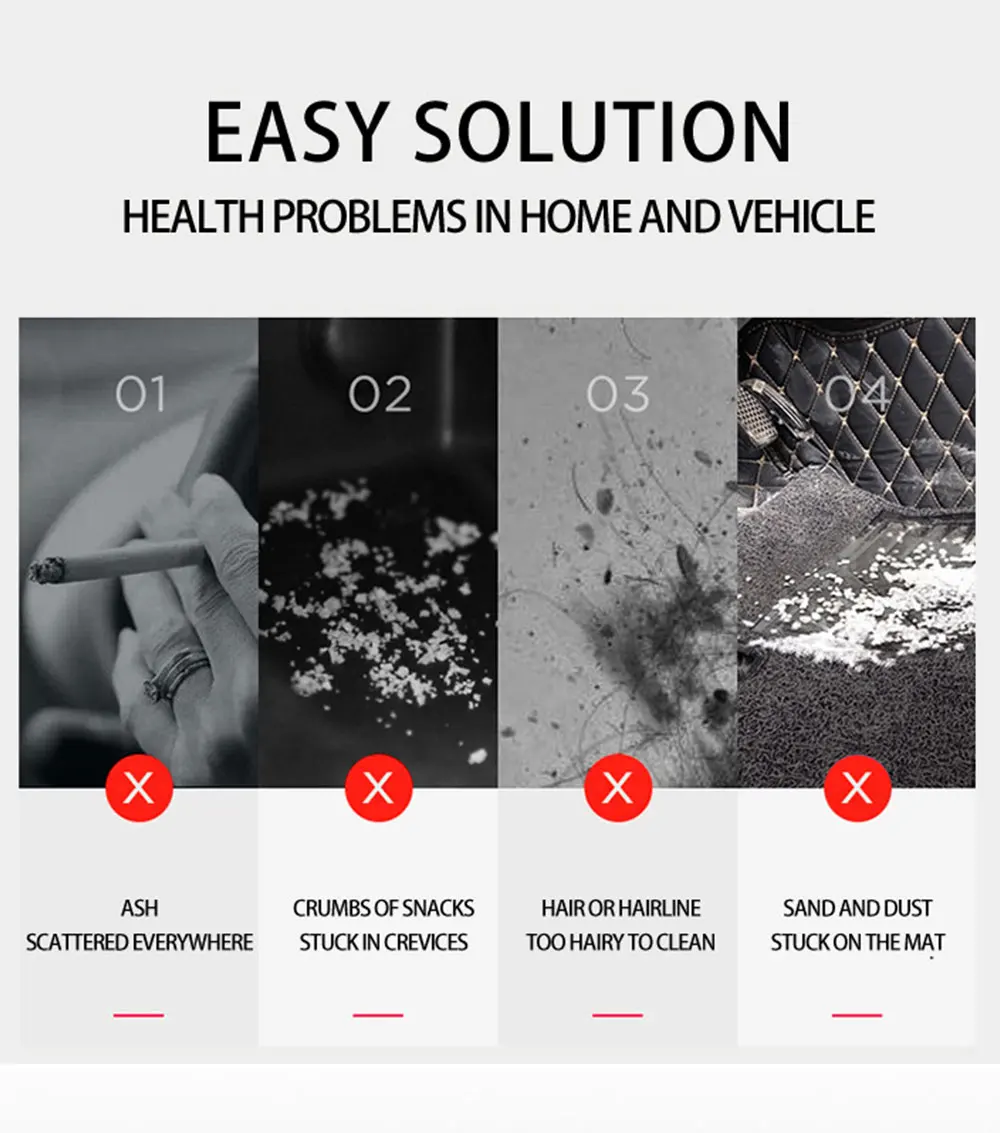 EASY SOLUTION

HEALTH PROBLEMS IN HOME AND VEHICLE

01

X

ASH
SCATTERED EVERYWHERE

02

X

CRUMBS OF SNACKS
STUCK IN CREVICES

03

X

HAIR OR HAIRLINE
TOO HAIRY TO CLEAN

04

X

SAND AND DUST
STUCK ON THE MAT