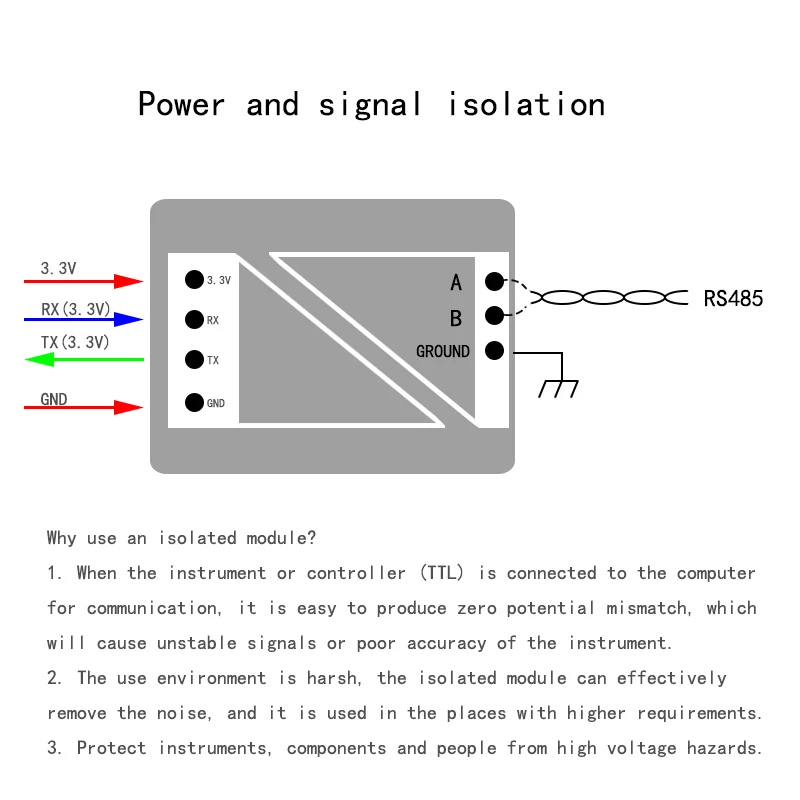 Power and signal isolation

3.3V
RX(3.3V)
TX(3.3V)
GND

3.3V
RX
TX
GND

A
B
GROUND

RS485

Why use an isolated module?

1. When the instrument or controller (TTL) is connected to the computer for communication, it is easy to produce zero potential mismatch, which will cause unstable signals or poor accuracy of the instrument.

2. The use environment is harsh, the isolated module can effectively remove the noise, and it is used in the places with higher requirements.

3. Protect instruments, components and people from high voltage hazards.