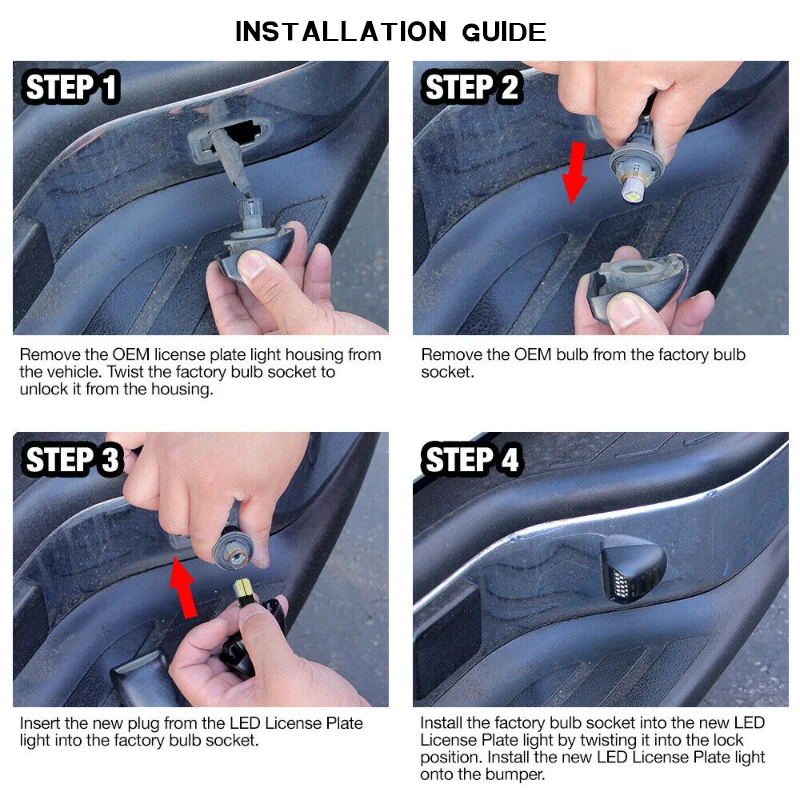 INSTALLATION GUIDE

STEP 1

Remove the OEM license plate light housing from the vehicle. Twist the factory bulb socket to unlock it from the housing.

STEP 2

Remove the OEM bulb from the factory bulb socket.

STEP 3

Insert the new plug from the LED License Plate light into the factory bulb socket.

STEP 4

Install the factory bulb socket into the new LED License Plate light by twisting it into the lock position. Install the new LED License Plate light onto the bumper.