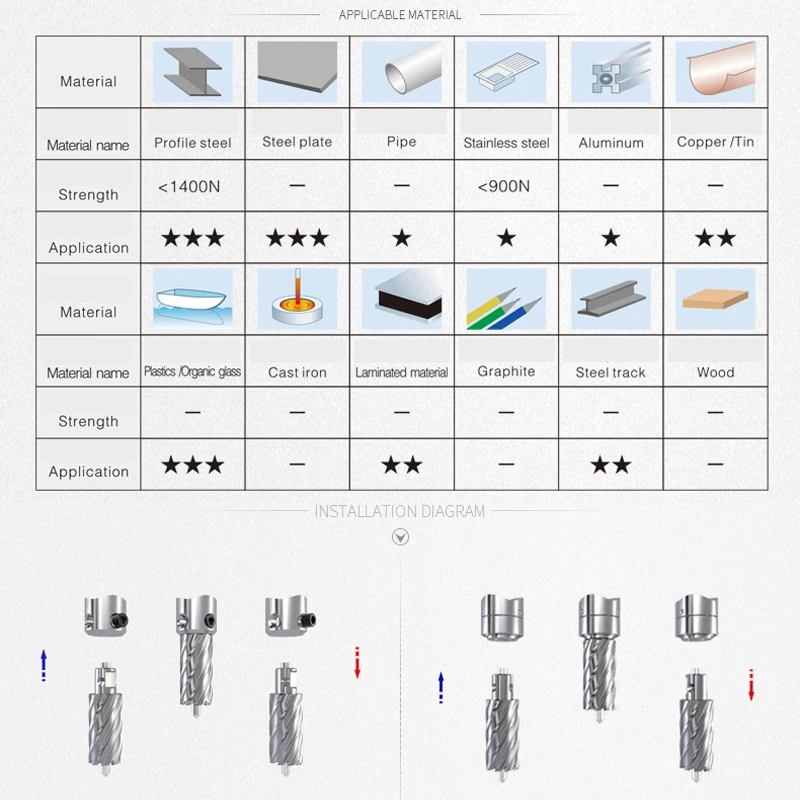 APPLICABLE MATERIAL

| Material | | | | | | |
|---|---|---|---|---|---|---|
| Material name | Profile steel | Steel plate | Pipe | Stainless steel | Aluminum | Copper /Tin |
| Strength | <1400N | — | — | <900N | — | — |
| Application | ★★★ | ★★★ | ★ | ★ | ★ | ★★ |
| Material | | | | | | |
| Material name | Plastics /Organic glass | Cast iron | Laminated material | Graphite | Steel track | Wood |
| Strength | — | — | — | — | — | — |
| Application | ★★★ | — | ★★ | — | ★★ | — |

INSTALLATION DIAGRAM