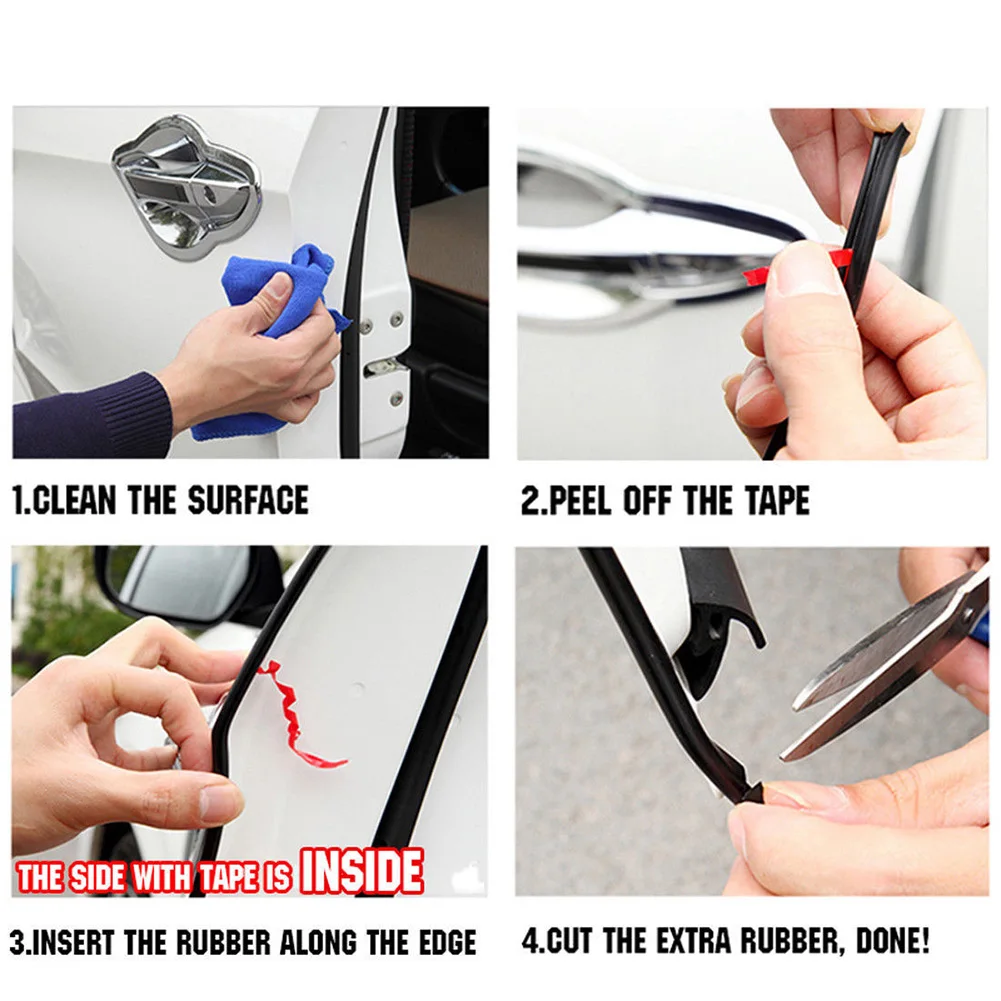 1.CLEAN THE SURFACE

2.PEEL OFF THE TAPE

THE SIDE WITH TAPE IS INSIDE

3.INSERT THE RUBBER ALONG THE EDGE

4.CUT THE EXTRA RUBBER, DONE!