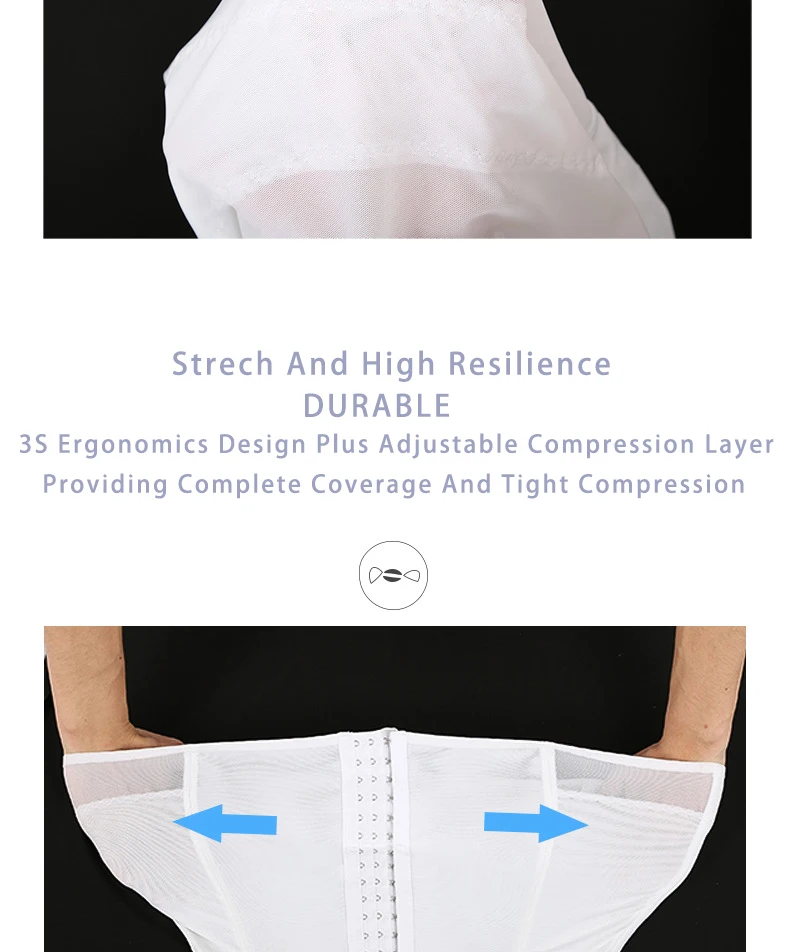 Strech And High Resilience
DURABLE
3S Ergonomics Design Plus Adjustable Compression Layer
Providing Complete Coverage And Tight Compression