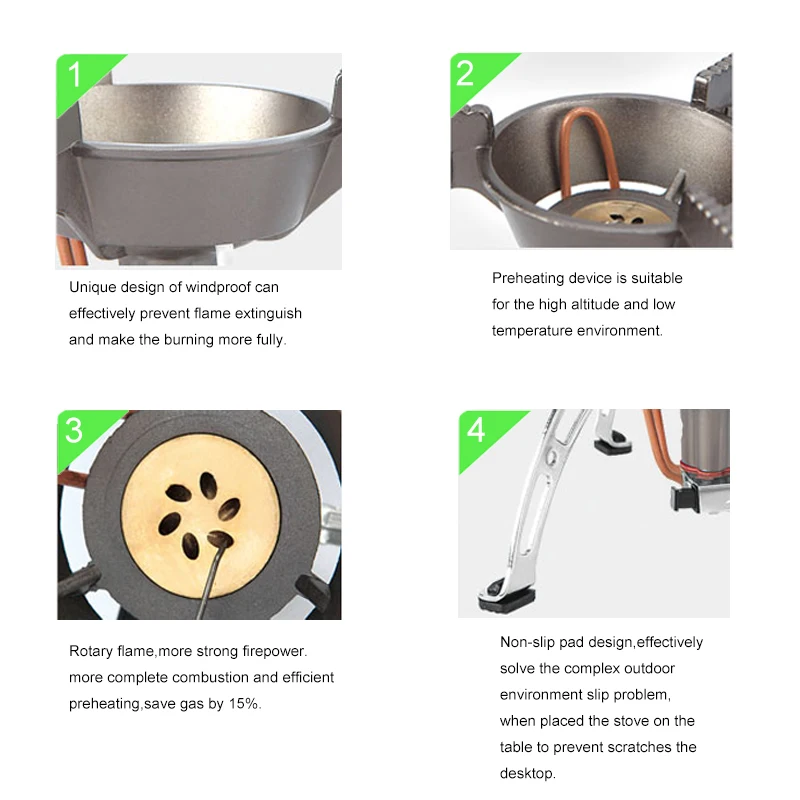 1

Unique design of windproof can effectively prevent flame extinguish and make the burning more fully.

2

Preheating device is suitable for the high altitude and low temperature environment.

3

Rotary flame,more strong firepower. more complete combustion and efficient preheating,save gas by 15%.

4

Non-slip pad design,effectively solve the complex outdoor environment slip problem, when placed the stove on the table to prevent scratches the desktop.