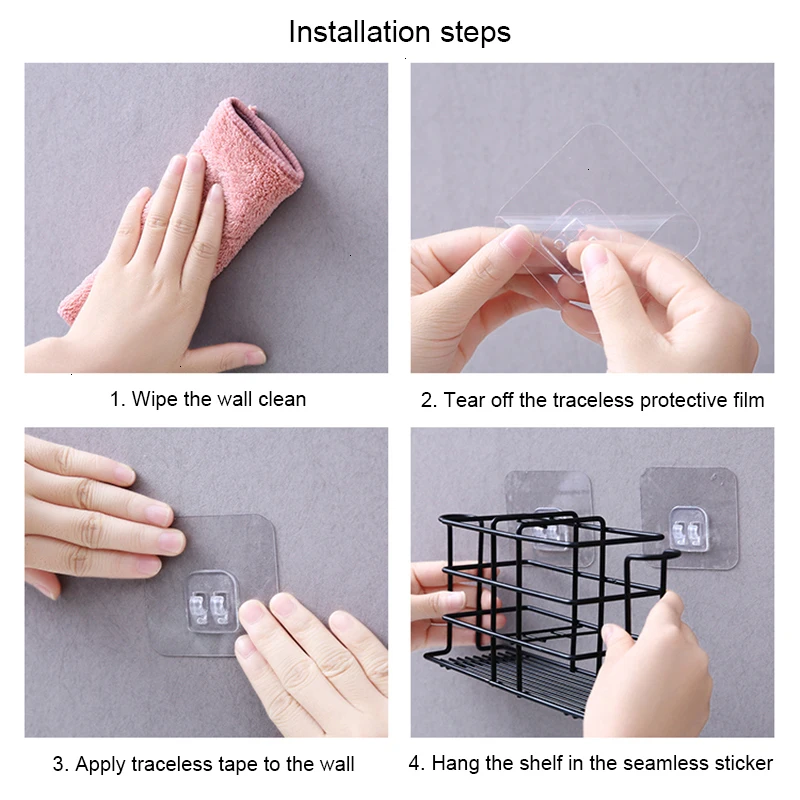 Installation steps

1. Wipe the wall clean

2. Tear off the traceless protective film

3. Apply traceless tape to the wall

4. Hang the shelf in the seamless sticker