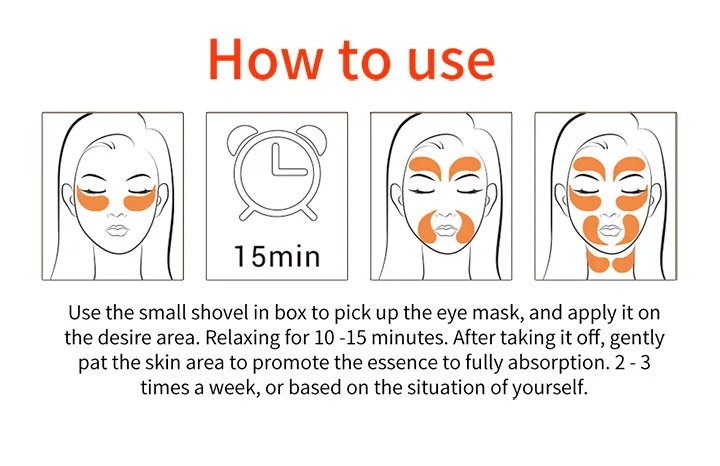 How to use

15min

Use the small shovel in box to pick up the eye mask, and apply it on the desire area. Relaxing for 10 -15 minutes. After taking it off, gently pat the skin area to promote the essence to fully absorption. 2 - 3 times a week, or based on the situation of yourself.