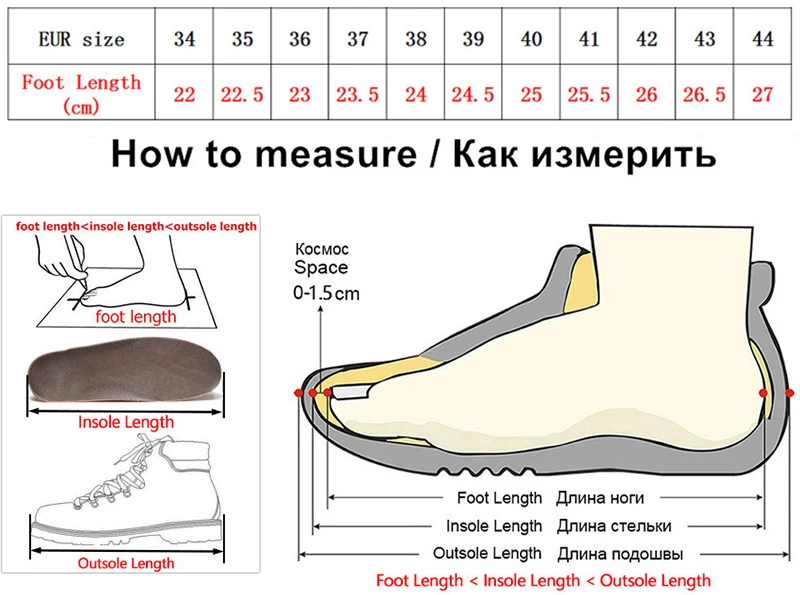 | EUR size | 34 | 35 | 36 | 37 | 38 | 39 | 40 | 41 | 42 | 43 | 44 |
|---|---|---|---|---|---|---|---|---|---|---|---|
| Foot Length (cm) | 22 | 22.5 | 23 | 23.5 | 24 | 24.5 | 25 | 25.5 | 26 | 26.5 | 27 |

How to measure / Как измерить

foot length<insole length<outsole length

foot length

Insole Length

Outsole Length

Космос
Space
0-1.5cm

Foot Length Длина ноги
Insole Length Длина стельки
Outsole Length Длина подошвы

Foot Length < Insole Length < Outsole Length