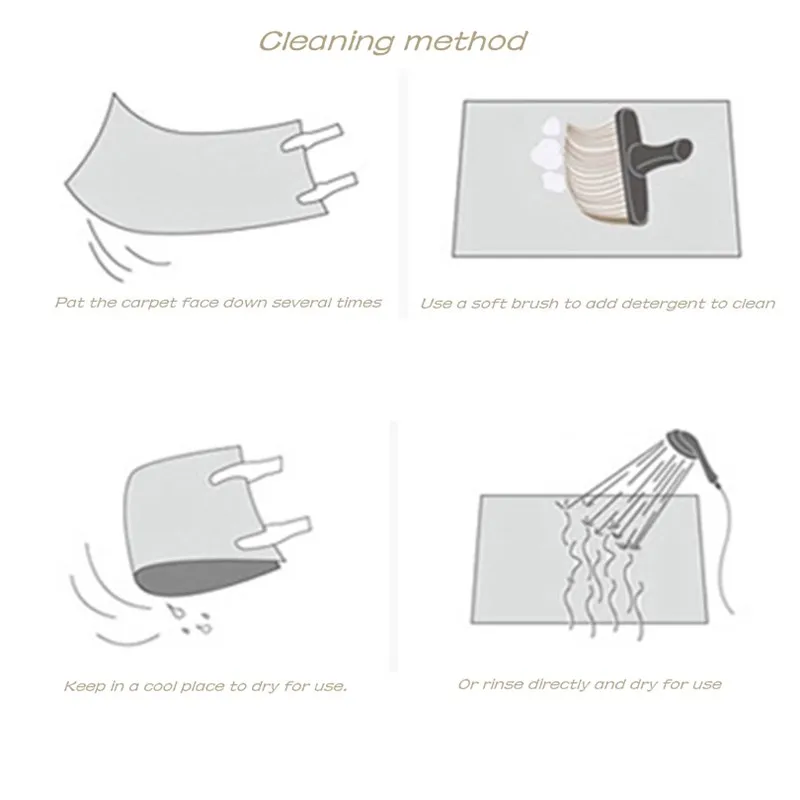 Cleaning method

Pat the carpet face down several times

Use a soft brush to add detergent to clean

Keep in a cool place to dry for use.

Or rinse directly and dry for use