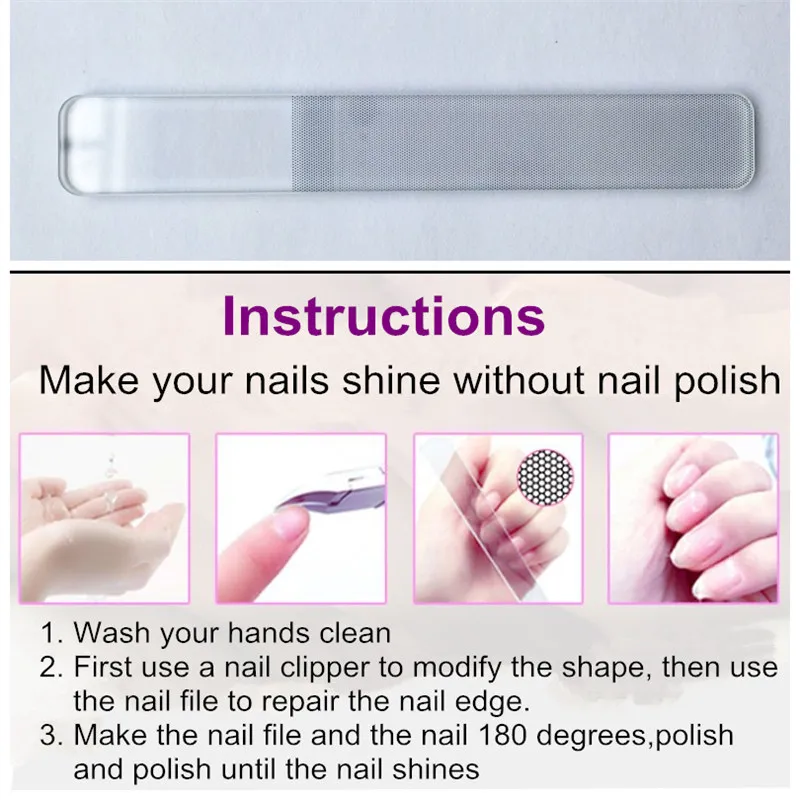 Instructions

Make your nails shine without nail polish

1. Wash your hands clean
2. First use a nail clipper to modify the shape, then use the nail file to repair the nail edge.
3. Make the nail file and the nail 180 degrees,polish and polish until the nail shines