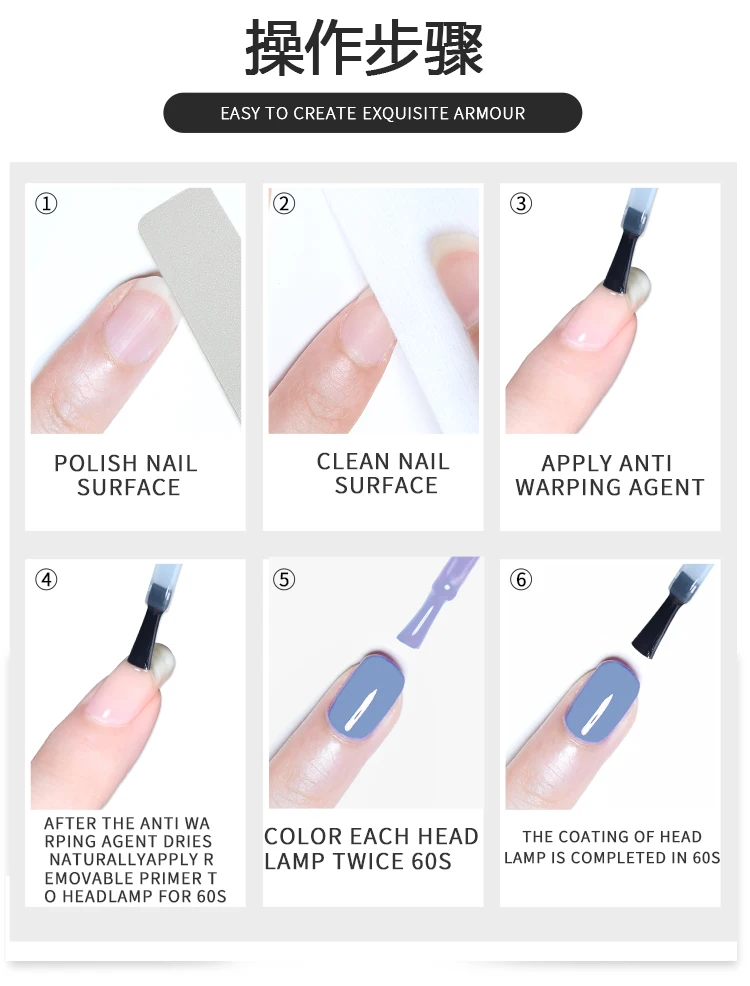 操作步骤

EASY TO CREATE EXQUISITE ARMOUR

①
POLISH NAIL SURFACE

②
CLEAN NAIL SURFACE

③
APPLY ANTI WARPING AGENT

④
AFTER THE ANTI WA RPING AGENT DRIES NATURALLYAPPLY R EMOVABLE PRIMER T O HEADLAMP FOR 60S

⑤
COLOR EACH HEAD LAMP TWICE 60S

⑥
THE COATING OF HEAD LAMP IS COMPLETED IN 60S