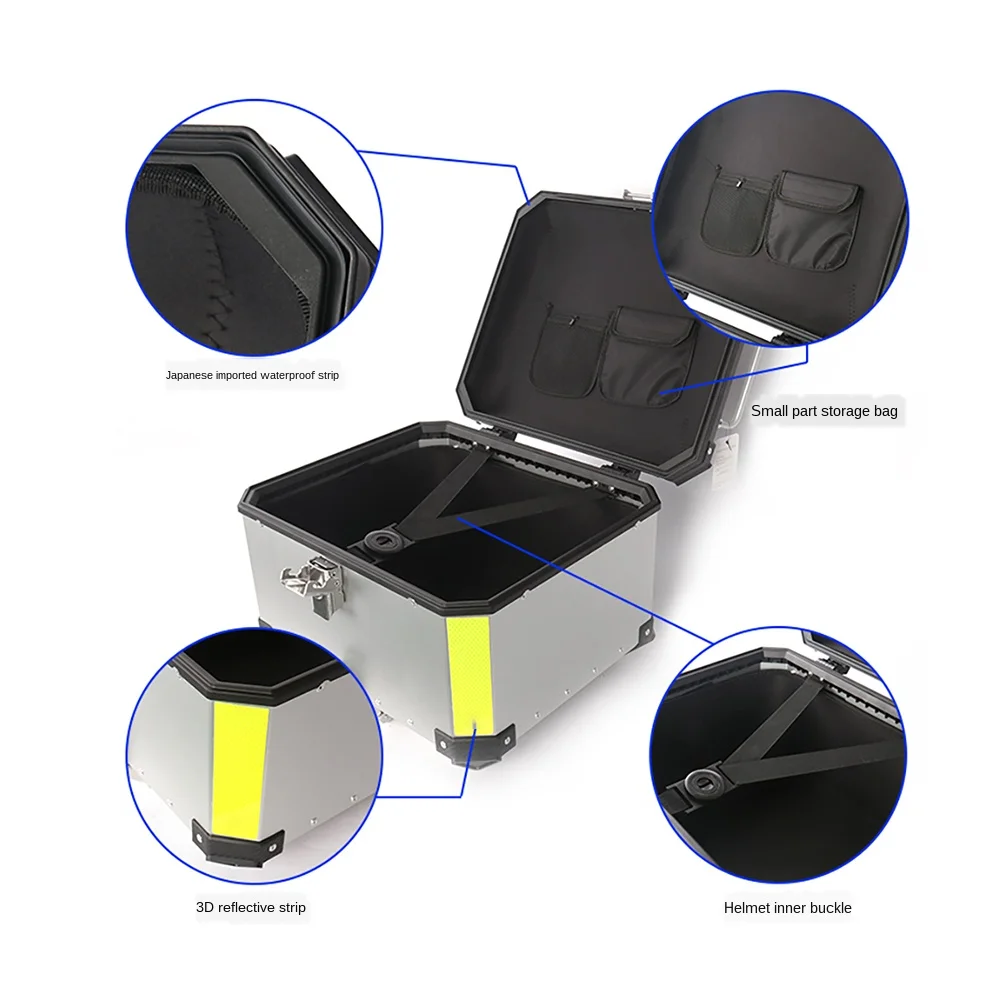 Japanese imported waterproof strip

Small part storage bag

3D reflective strip

Helmet inner buckle