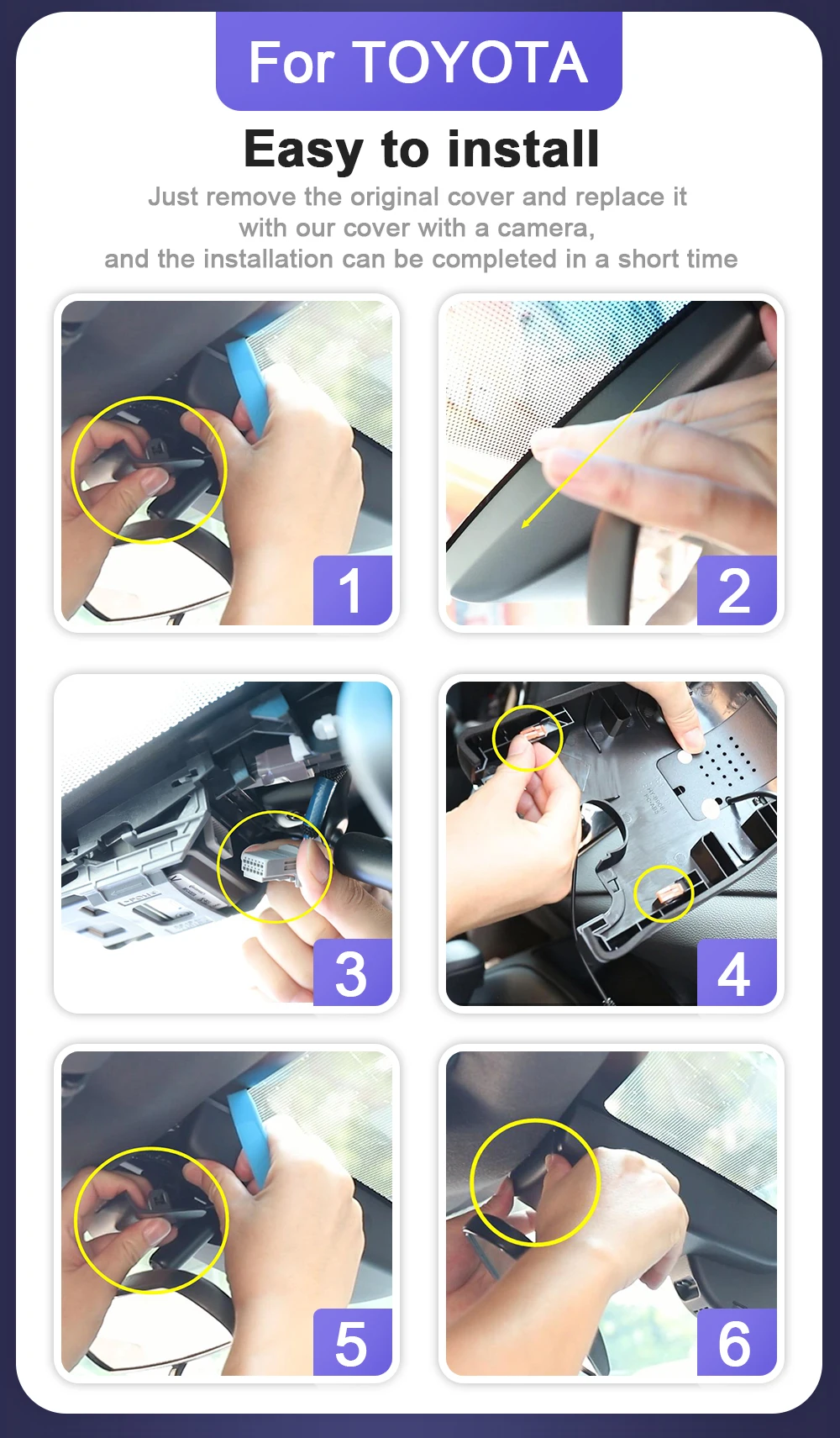 For TOYOTA

Easy to install

Just remove the original cover and replace it with our cover with a camera, and the installation can be completed in a short time

1

2

3

4

5

6