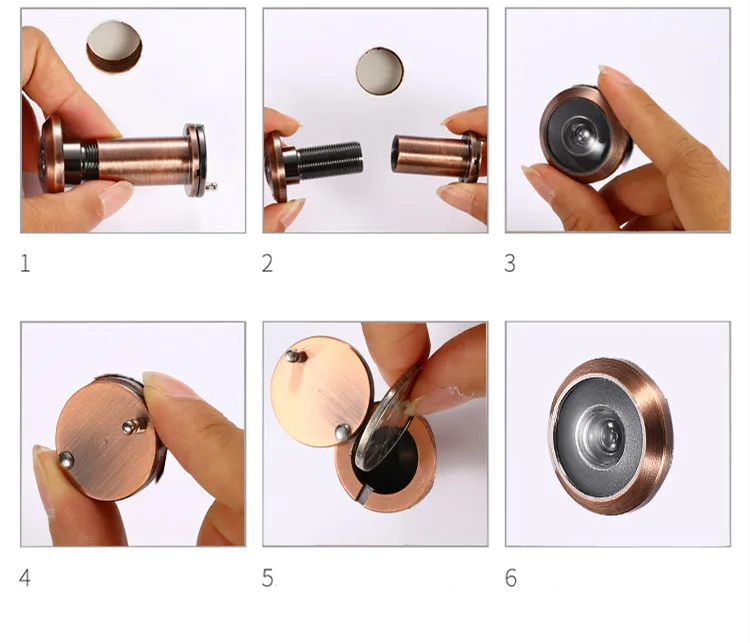 1

2

3

4

5

6