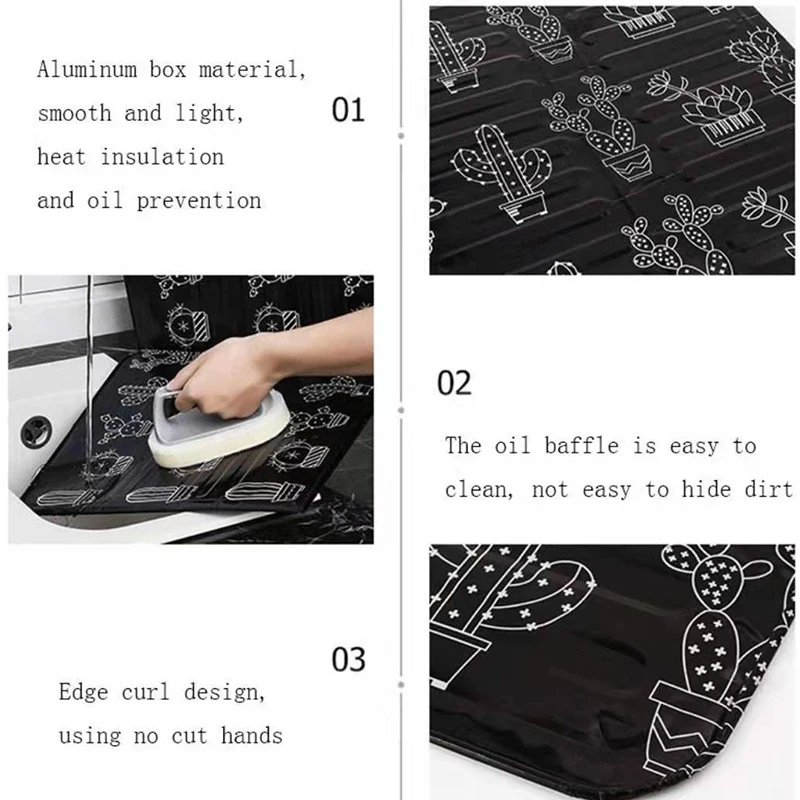 Aluminum box material, smooth and light, heat insulation and oil prevention

01

02

The oil baffle is easy to clean, not easy to hide dirt

03

Edge curl design, using no cut hands