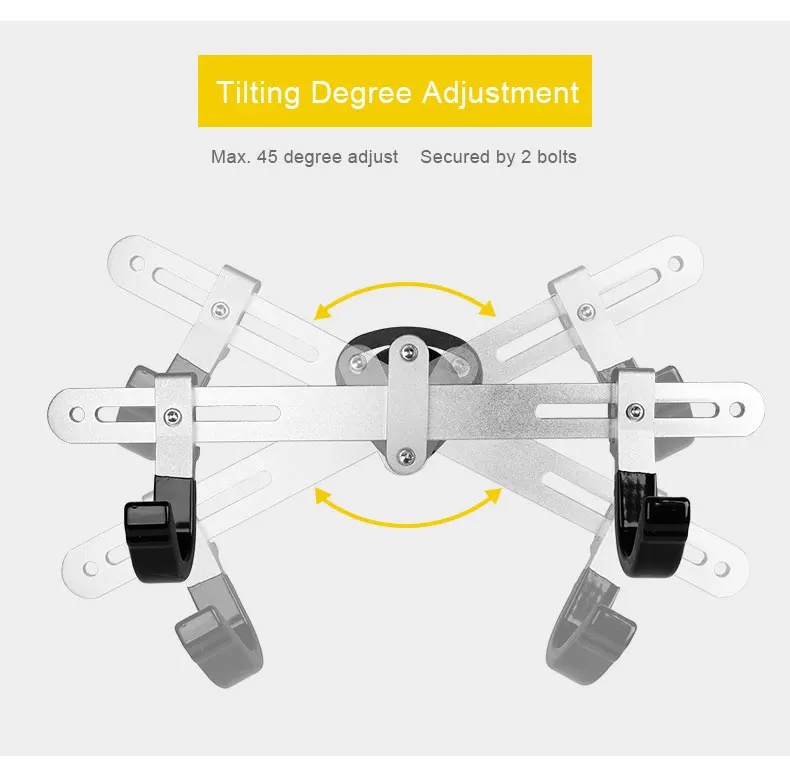 Tilting Degree Adjustment

Max. 45 degree adjust Secured by 2 bolts