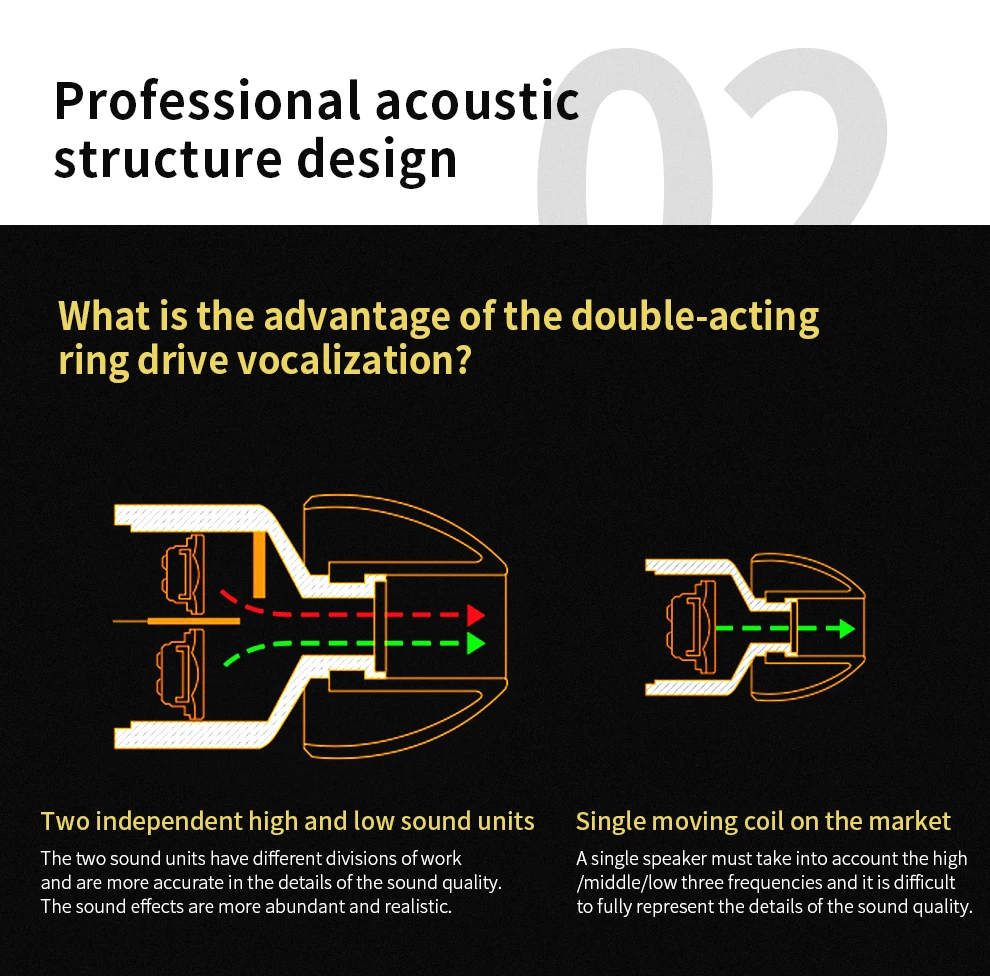 Professional acoustic structure design

02

What is the advantage of the double-acting ring drive vocalization?

Two independent high and low sound units

The two sound units have different divisions of work and are more accurate in the details of the sound quality. The sound effects are more abundant and realistic.

Single moving coil on the market

A single speaker must take into account the high /middle/low three frequencies and it is difficult to fully represent the details of the sound quality.