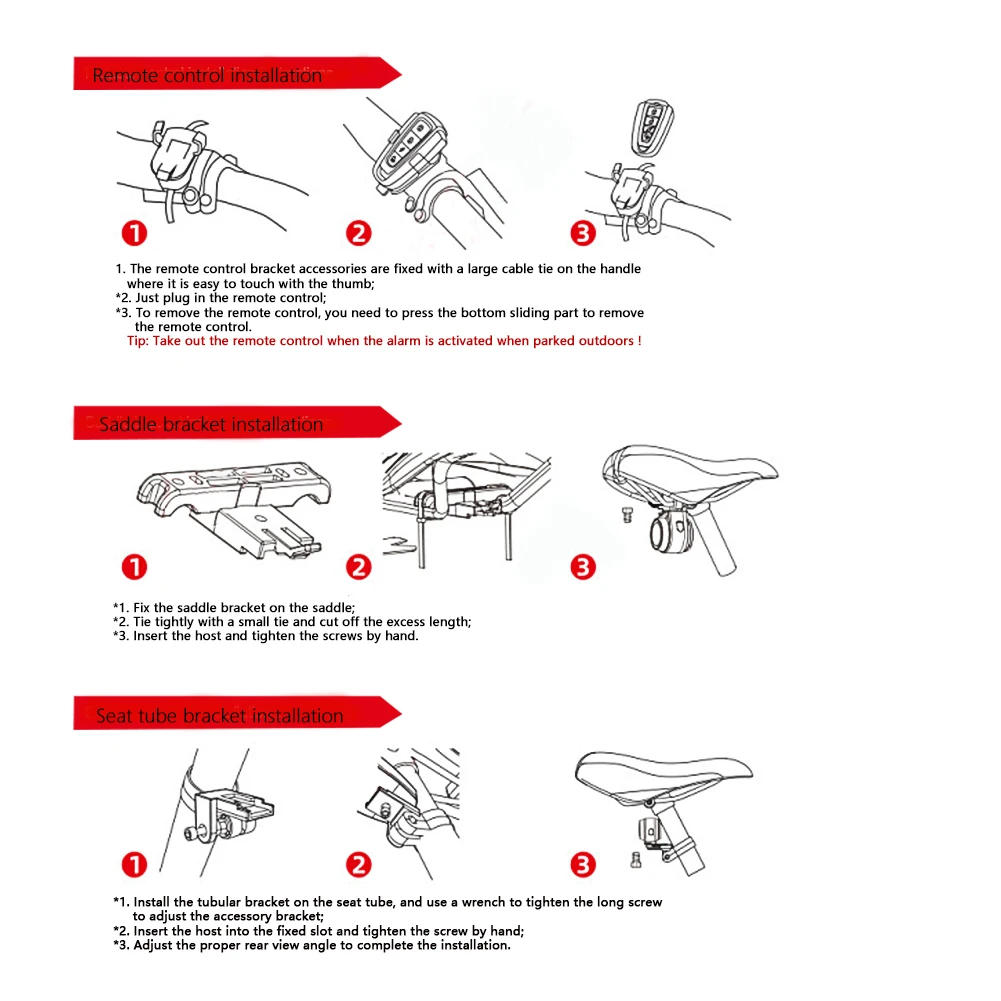 Remote control installation

1

2

3

1. The remote control bracket accessories are fixed with a large cable tie on the handle where it is easy to touch with the thumb;
*2. Just plug in the remote control;
*3. To remove the remote control, you need to press the bottom sliding part to remove the remote control.
Tip: Take out the remote control when the alarm is activated when parked outdoors !

Saddle bracket installation

1

2

3

*1. Fix the saddle bracket on the saddle;
*2. Tie tightly with a small tie and cut off the excess length;
*3. Insert the host and tighten the screws by hand.

Seat tube bracket installation

1

2

3

*1. Install the tubular bracket on the seat tube, and use a wrench to tighten the long screw to adjust the accessory bracket;
*2. Insert the host into the fixed slot and tighten the screw by hand;
*3. Adjust the proper rear view angle to complete the installation.