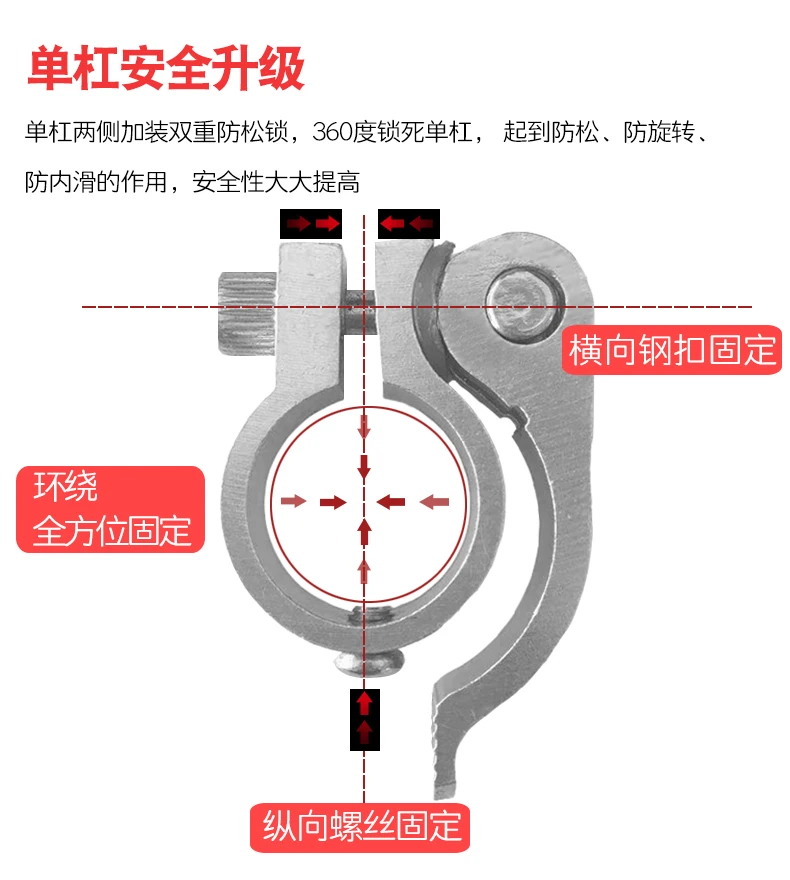 单杠安全升级

单杠两侧加装双重防松锁，360度锁死单杠， 起到防松、防旋转、防内滑的作用，安全性大大提高

横向钢扣固定

环绕
全方位固定

纵向螺丝固定