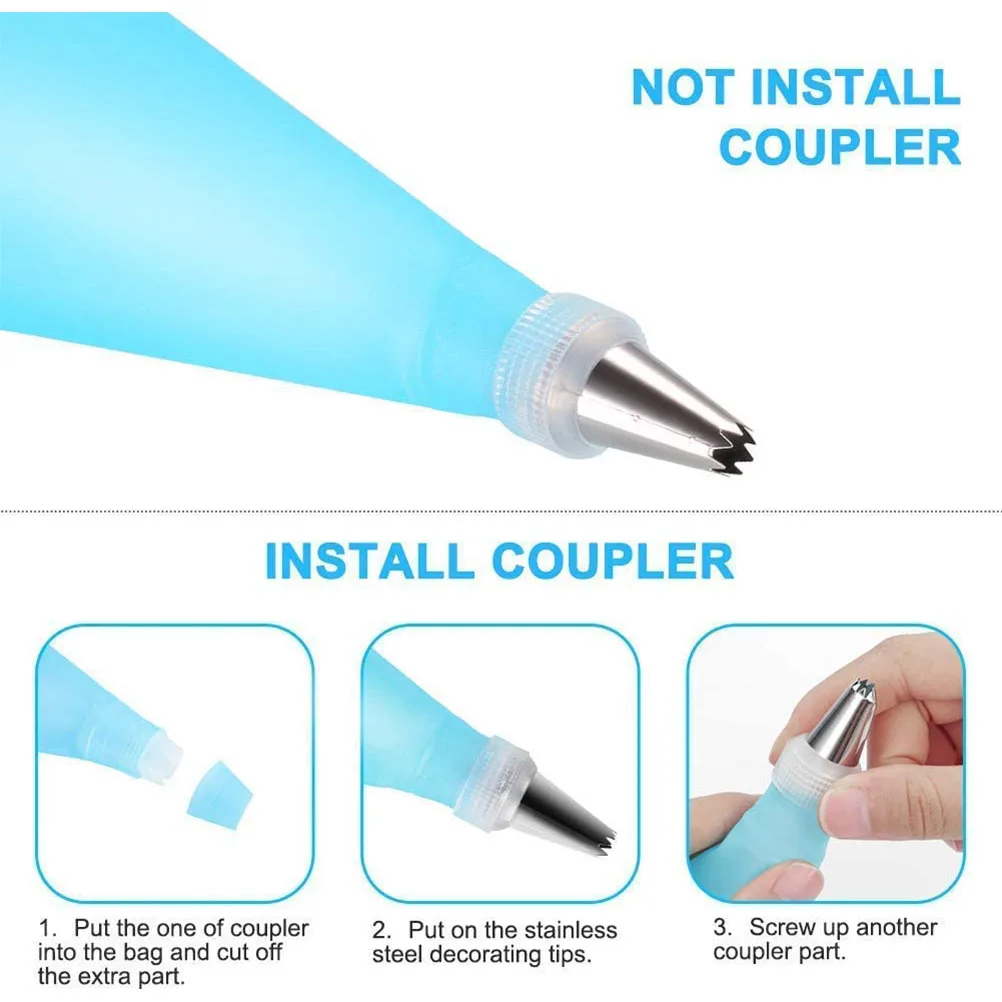 NOT INSTALL COUPLER

INSTALL COUPLER

1. Put the one of coupler into the bag and cut off the extra part.

2. Put on the stainless steel decorating tips.

3. Screw up another coupler part.