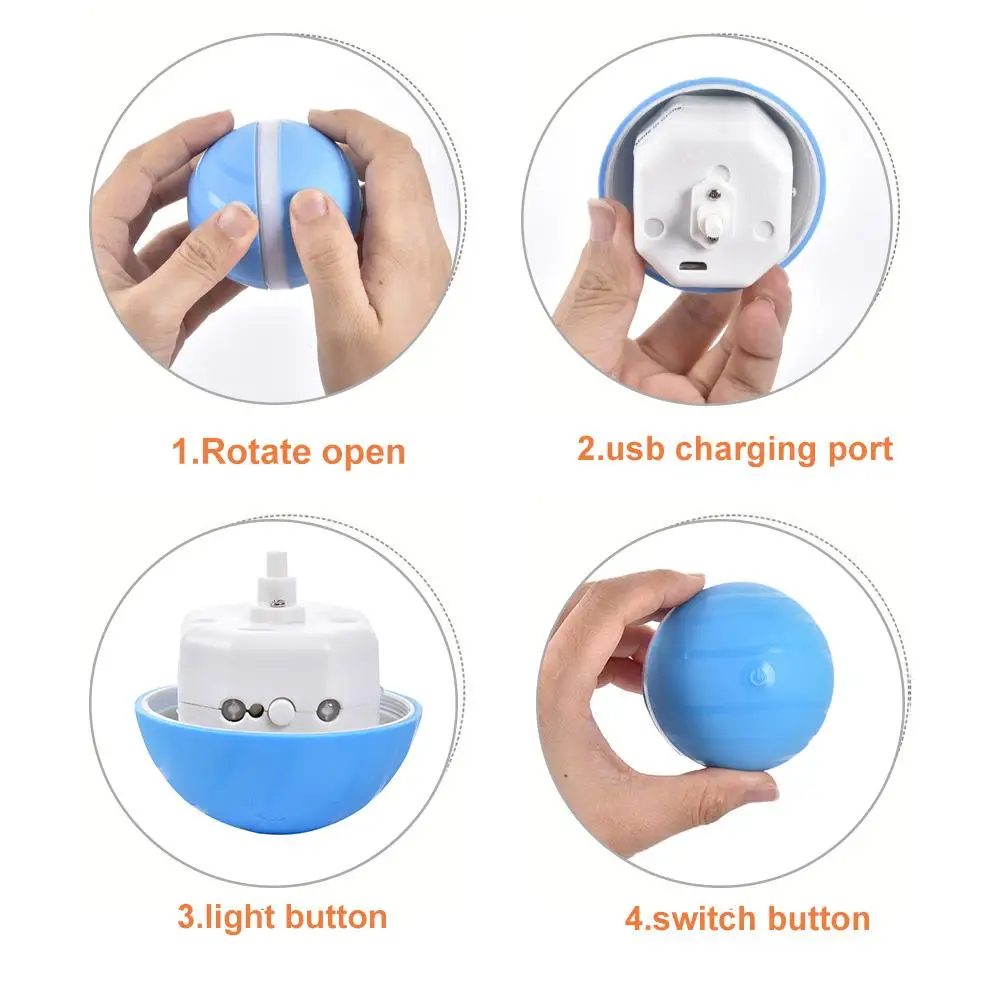 1.Rotate open

2.usb charging port

3.light button

4.switch button