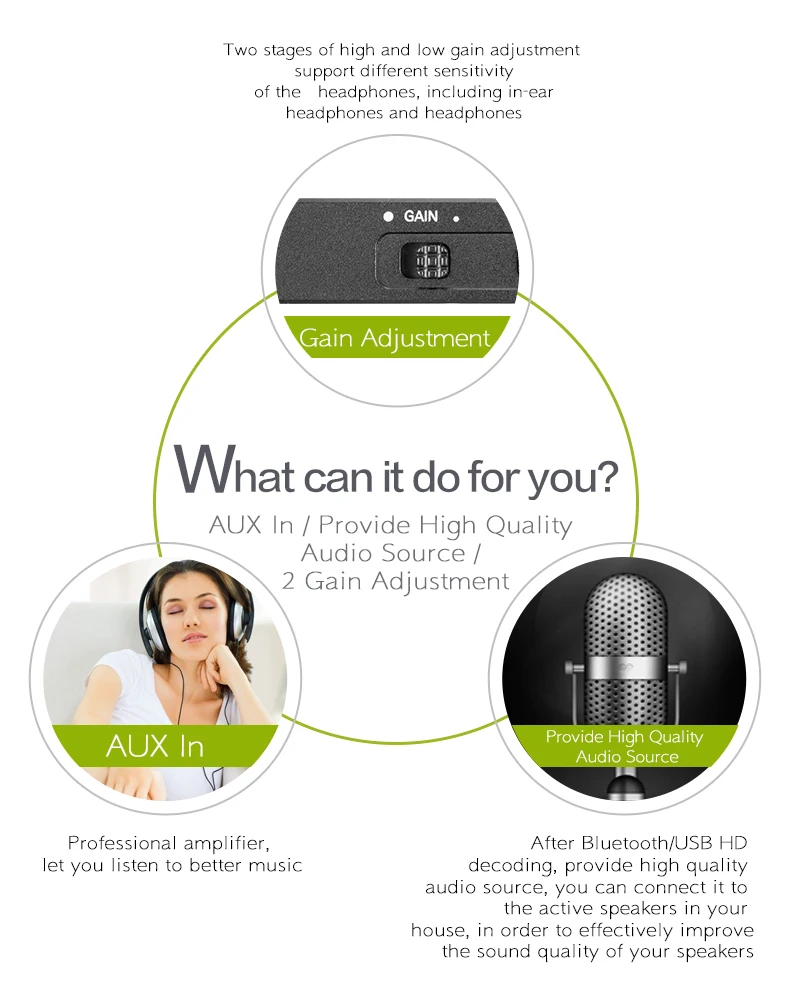 Two stages of high and low gain adjustment support different sensitivity of the headphones, including in-ear headphones and headphones

GAIN

Gain Adjustment

What can it do for you?

AUX In / Provide High Quality Audio Source / 2 Gain Adjustment

AUX In

Provide High Quality Audio Source

Professional amplifier, let you listen to better music

After Bluetooth/USB HD decoding, provide high quality audio source, you can connect it to the active speakers in your house, in order to effectively improve the sound quality of your speakers