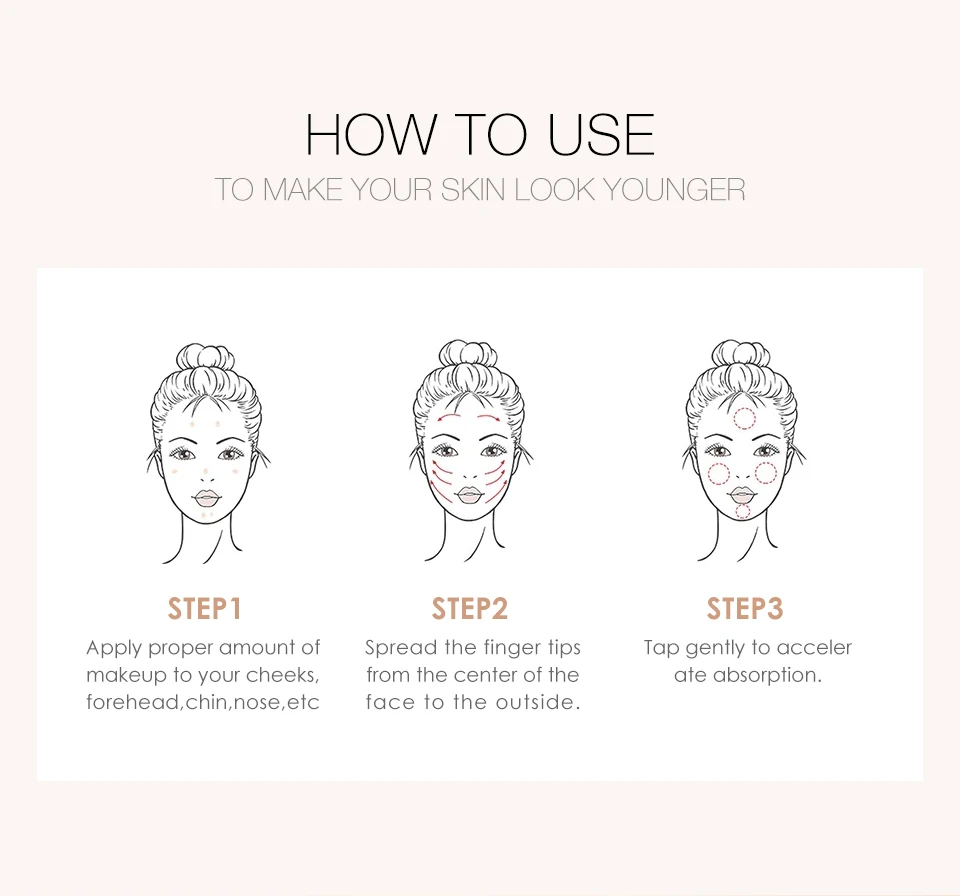 HOW TO USE

TO MAKE YOUR SKIN LOOK YOUNGER

STEP1

Apply proper amount of makeup to your cheeks, forehead,chin,nose,etc

STEP2

Spread the finger tips from the center of the face to the outside.

STEP3

Tap gently to acceler ate absorption.