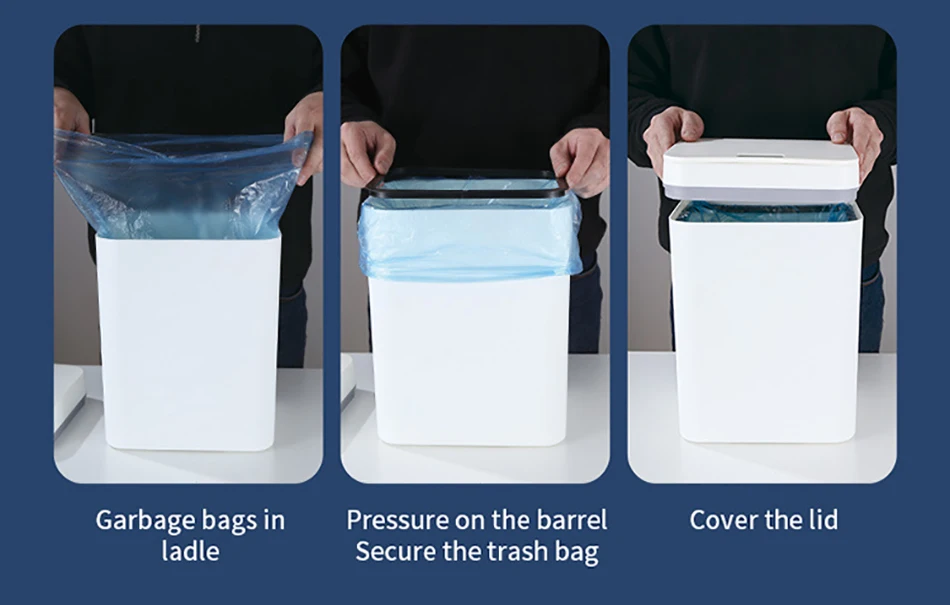 Garbage bags in ladle

Pressure on the barrel
Secure the trash bag

Cover the lid