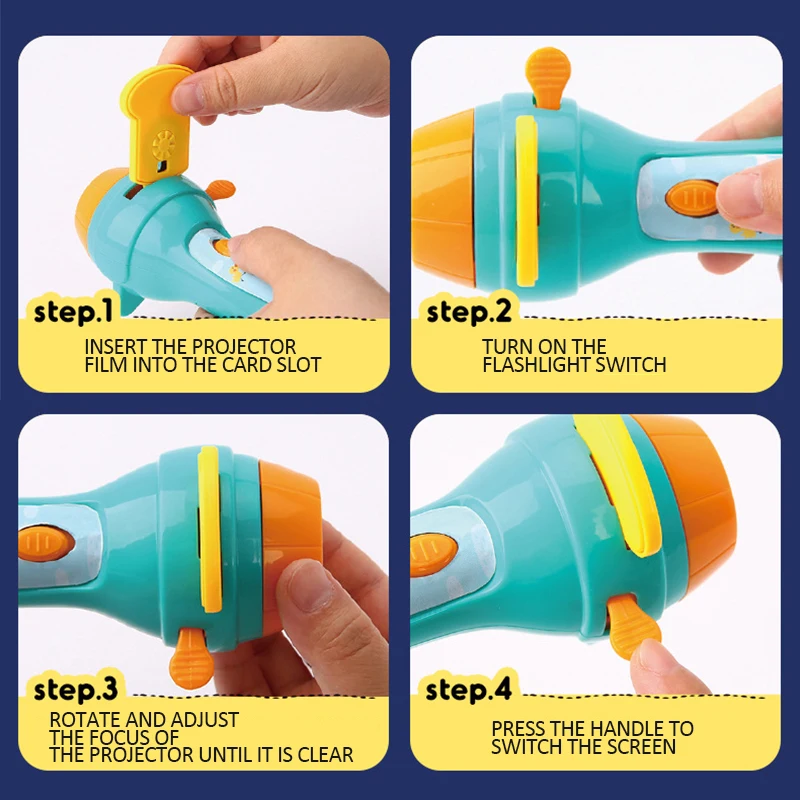 step.1
INSERT THE PROJECTOR FILM INTO THE CARD SLOT

step.2
TURN ON THE FLASHLIGHT SWITCH

step.3
ROTATE AND ADJUST THE FOCUS OF THE PROJECTOR UNTIL IT IS CLEAR

step.4
PRESS THE HANDLE TO SWITCH THE SCREEN