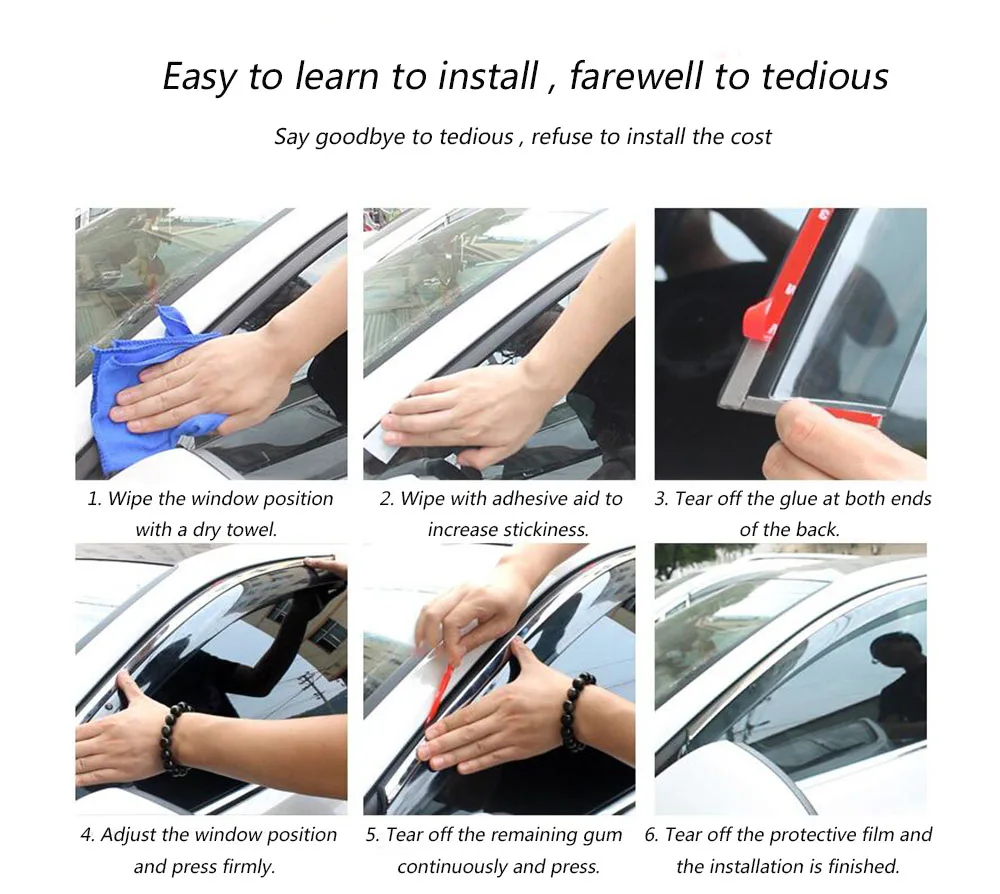 Easy to learn to install , farewell to tedious

Say goodbye to tedious , refuse to install the cost

1. Wipe the window position with a dry towel.

2. Wipe with adhesive aid to increase stickiness.

3. Tear off the glue at both ends of the back.

4. Adjust the window position and press firmly.

5. Tear off the remaining gum continuously and press.

6. Tear off the protective film and the installation is finished.