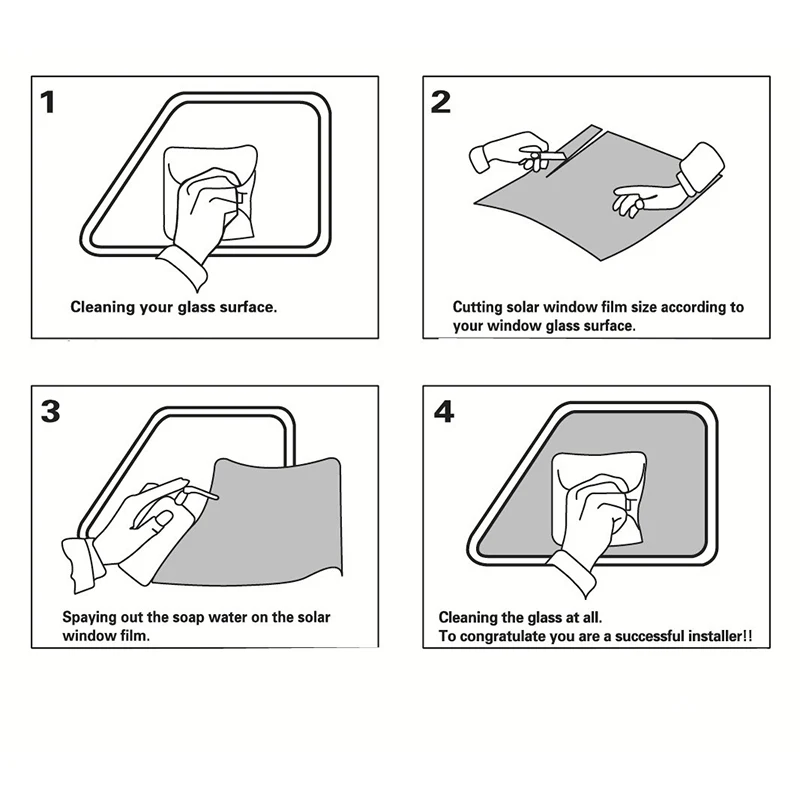 1

Cleaning your glass surface.

2

Cutting solar window film size according to your window glass surface.

3

Spaying out the soap water on the solar window film.

4

Cleaning the glass at all.
To congratulate you are a successful installer!!