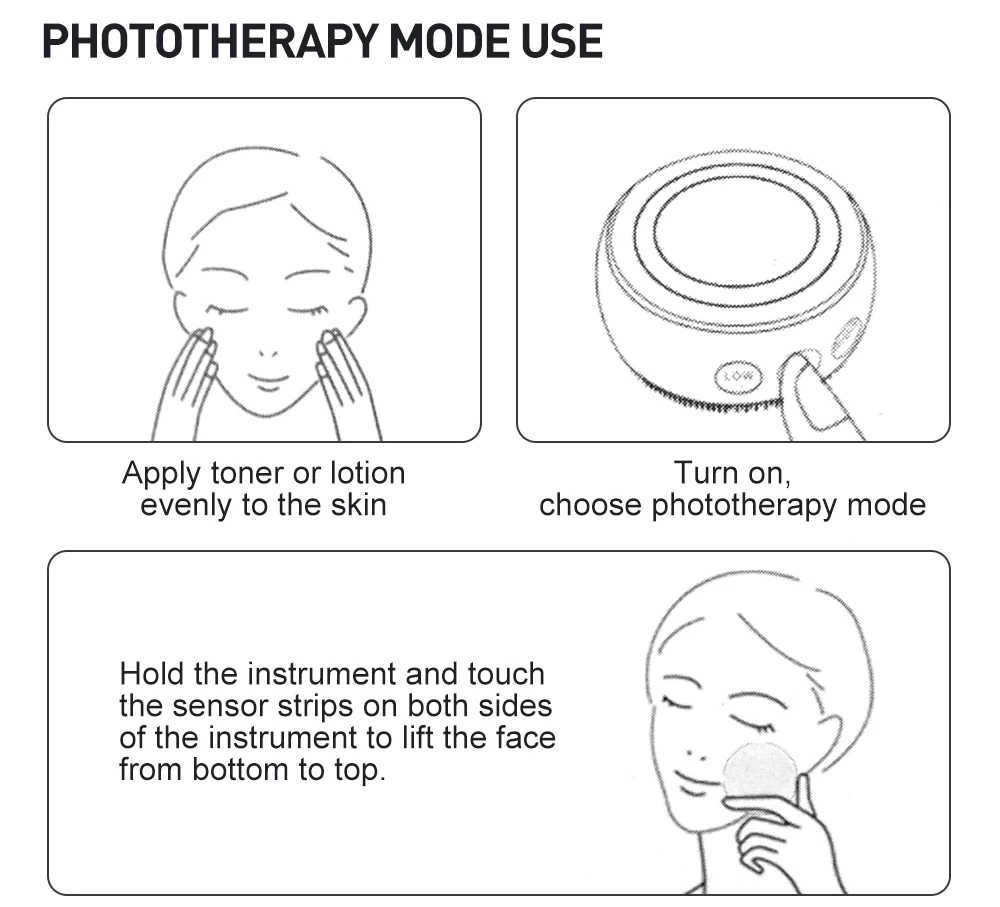 PHOTOTHERAPY MODE USE

LOW

Apply toner or lotion evenly to the skin

Turn on, choose phototherapy mode

Hold the instrument and touch the sensor strips on both sides of the instrument to lift the face from bottom to top.