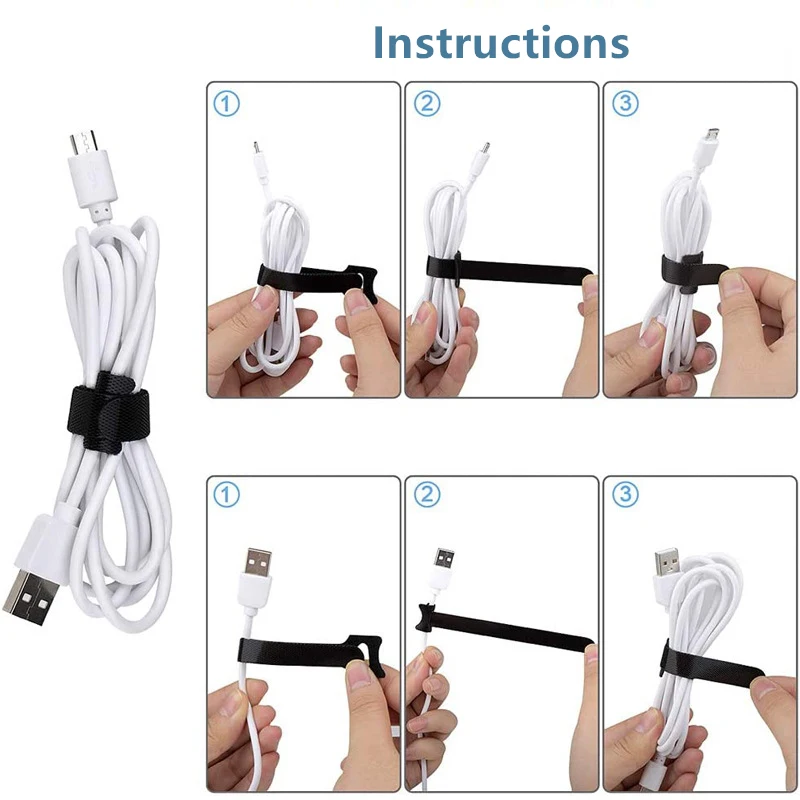 Instructions

①

②

③

①

②

③