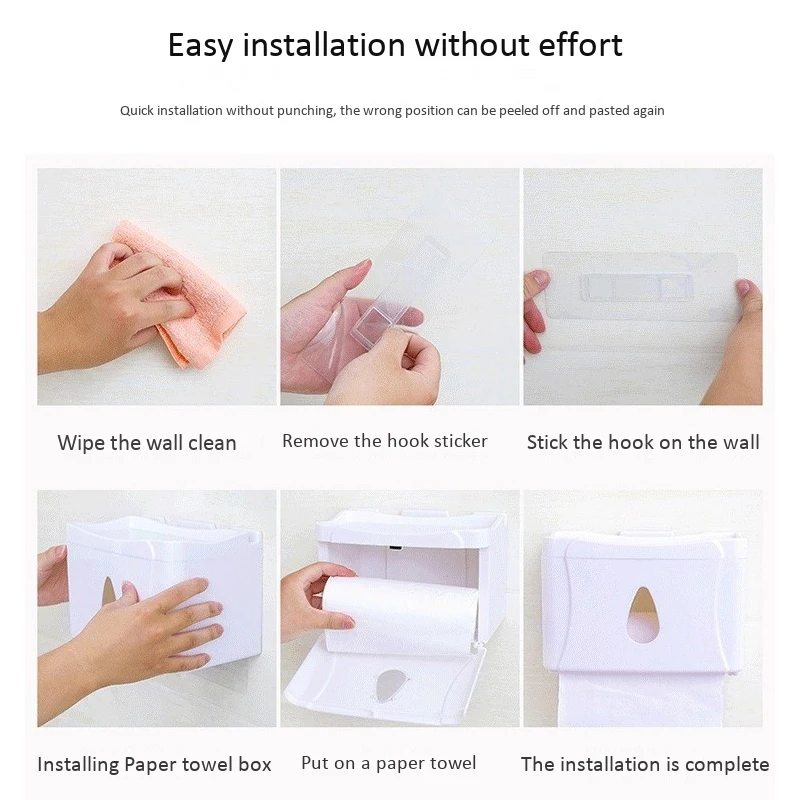 Easy installation without effort

Quick installation without punching, the wrong position can be peeled off and pasted again

Wipe the wall clean

Remove the hook sticker

Stick the hook on the wall

Installing Paper towel box

Put on a paper towel

The installation is complete