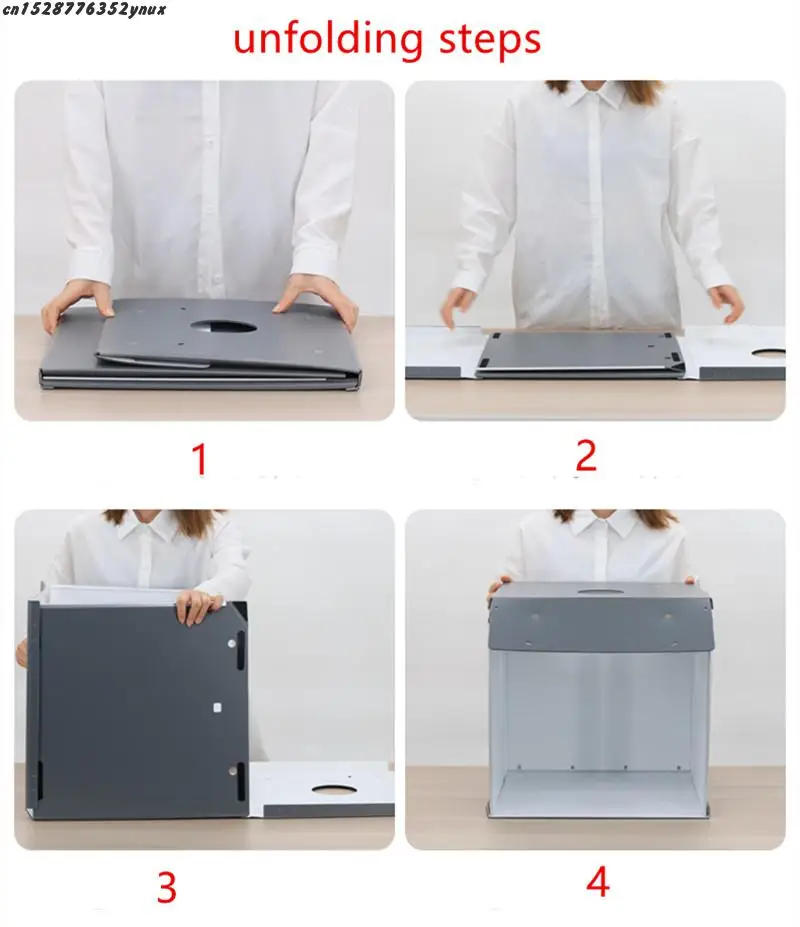 cn1528776352ynux

unfolding steps

1

2

3

4