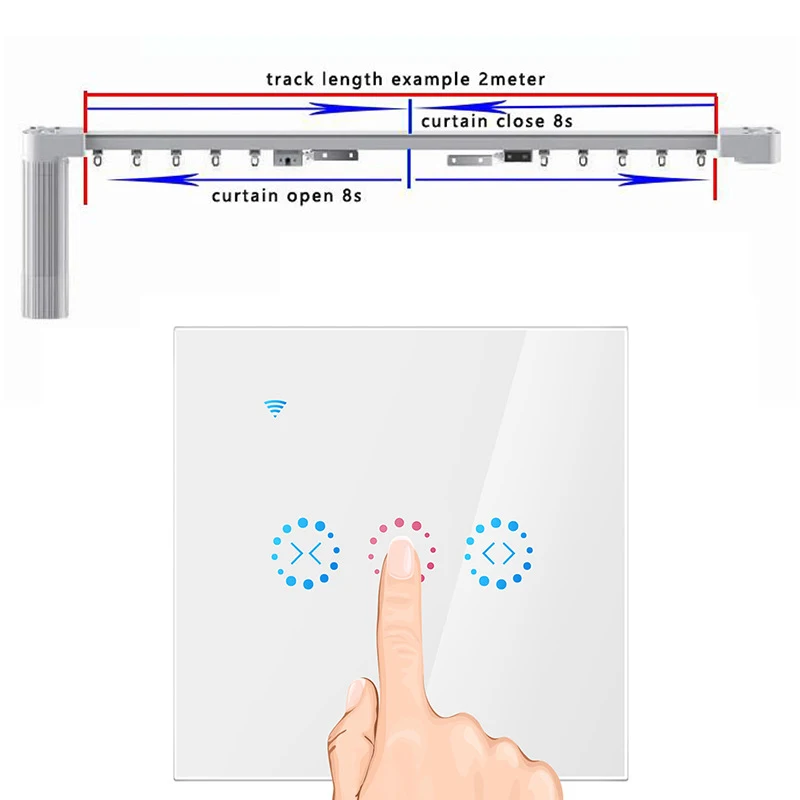 track length example 2meter

curtain close 8s

curtain open 8s