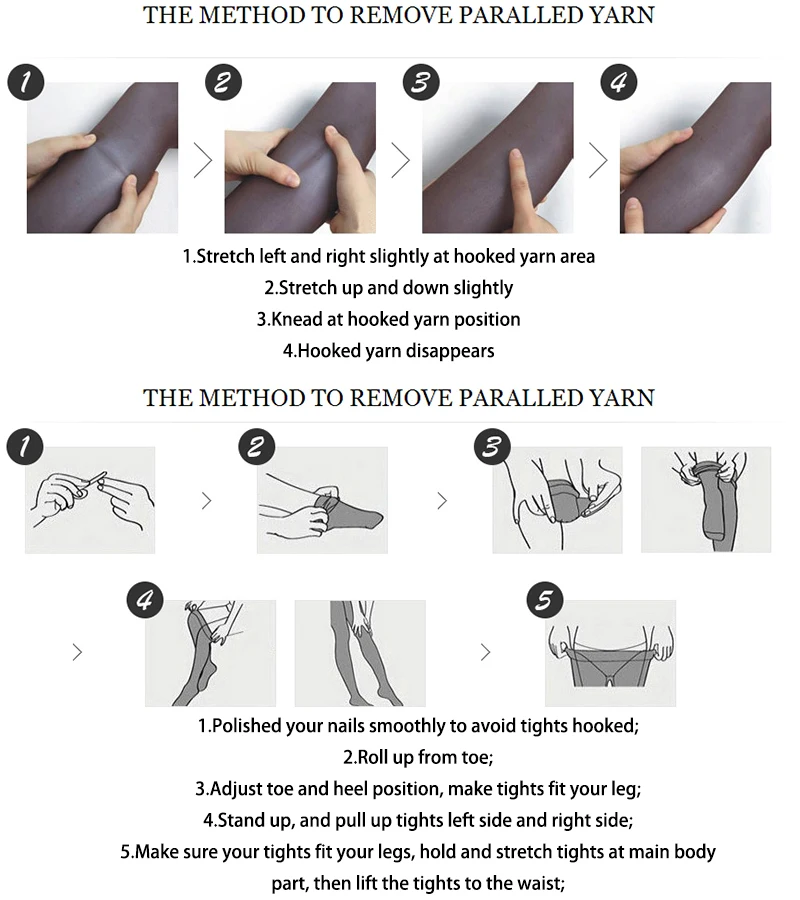 THE METHOD TO REMOVE PARALLED YARN

1

2

3

4

1.Stretch left and right slightly at hooked yarn area
2.Stretch up and down slightly
3.Knead at hooked yarn position
4.Hooked yarn disappears

THE METHOD TO REMOVE PARALLED YARN

1

2

3

4

5

1.Polished your nails smoothly to avoid tights hooked;
2.Roll up from toe;
3.Adjust toe and heel position, make tights fit your leg;
4.Stand up, and pull up tights left side and right side;
5.Make sure your tights fit your legs, hold and stretch tights at main body part, then lift the tights to the waist;