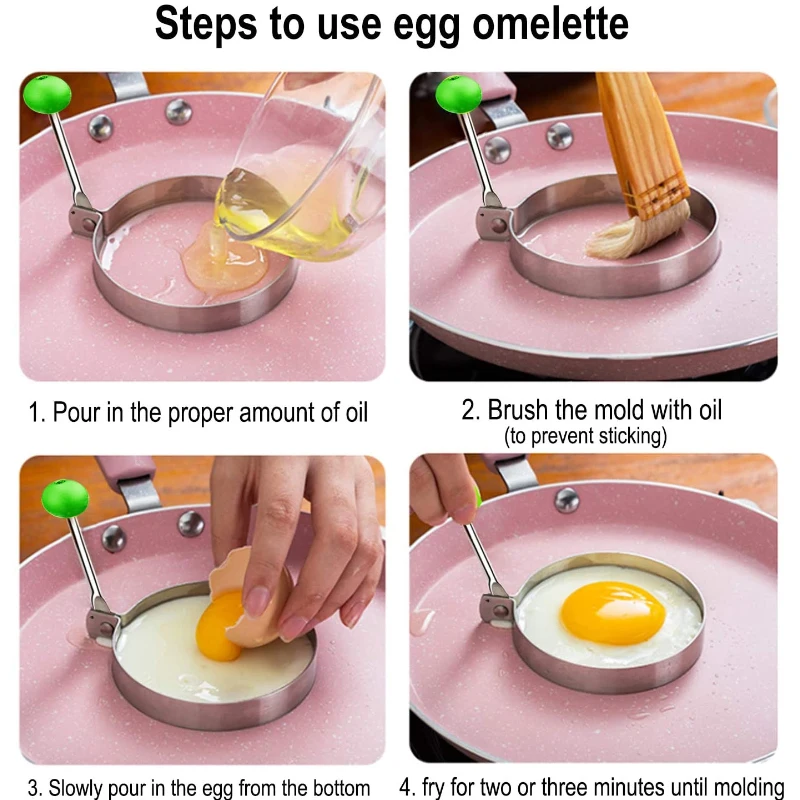 Steps to use egg omelette

1. Pour in the proper amount of oil

2. Brush the mold with oil
(to prevent sticking)

3. Slowly pour in the egg from the bottom

4. fry for two or three minutes until molding