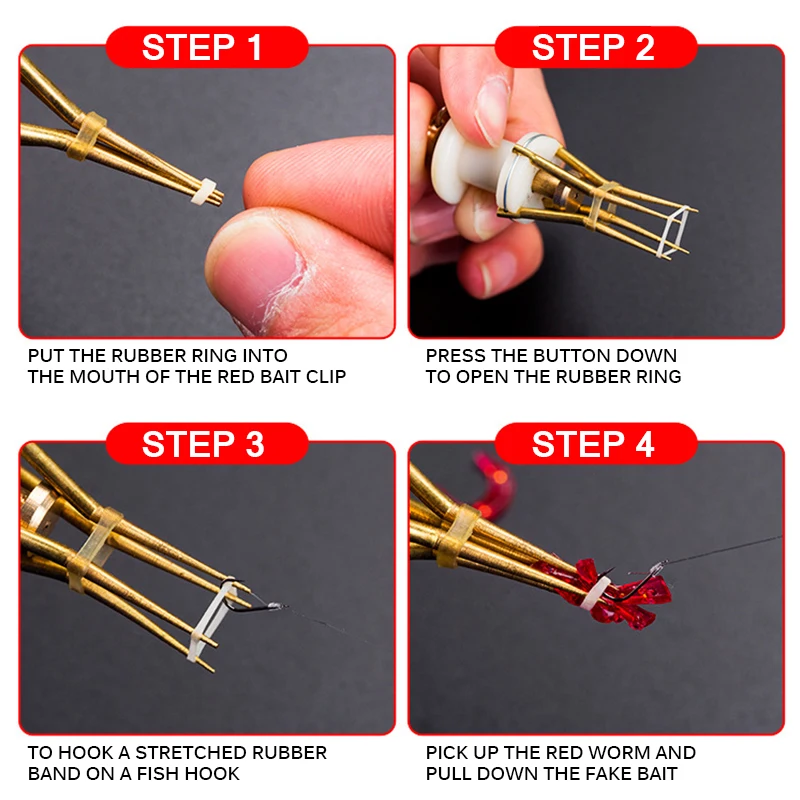 STEP 1

PUT THE RUBBER RING INTO THE MOUTH OF THE RED BAIT CLIP

STEP 2

PRESS THE BUTTON DOWN TO OPEN THE RUBBER RING

STEP 3

TO HOOK A STRETCHED RUBBER BAND ON A FISH HOOK

STEP 4

PICK UP THE RED WORM AND PULL DOWN THE FAKE BAIT