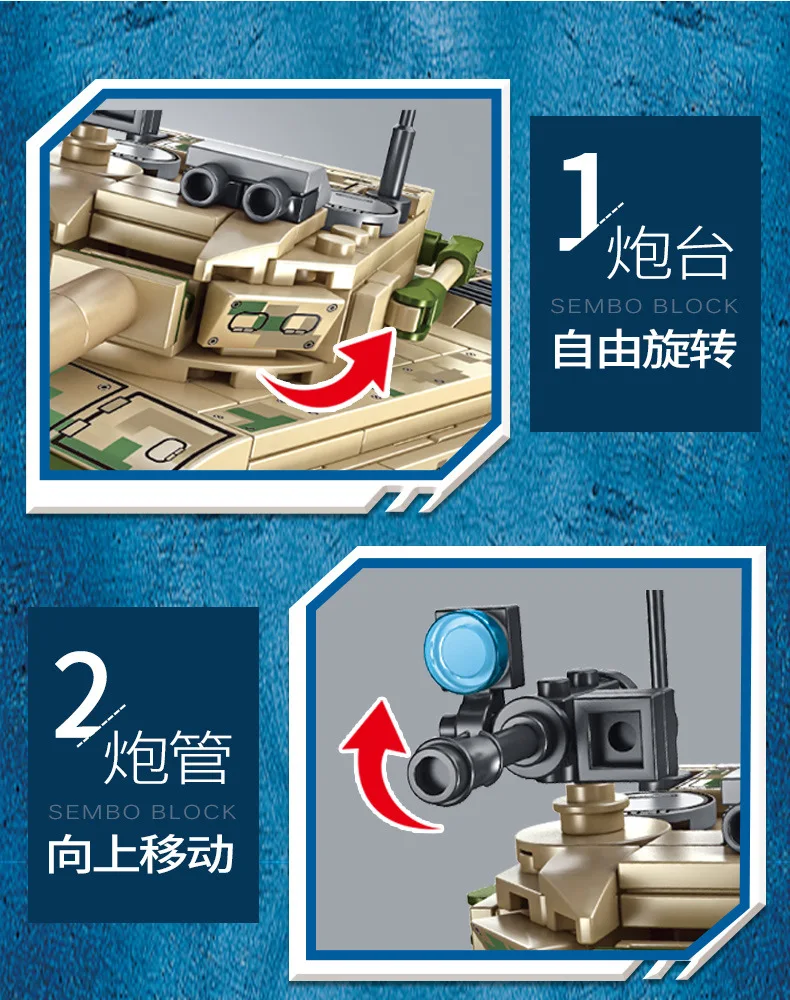 1
炮台
SEMBO BLOCK
自由旋转

2
炮管
SEMBO BLOCK
向上移动