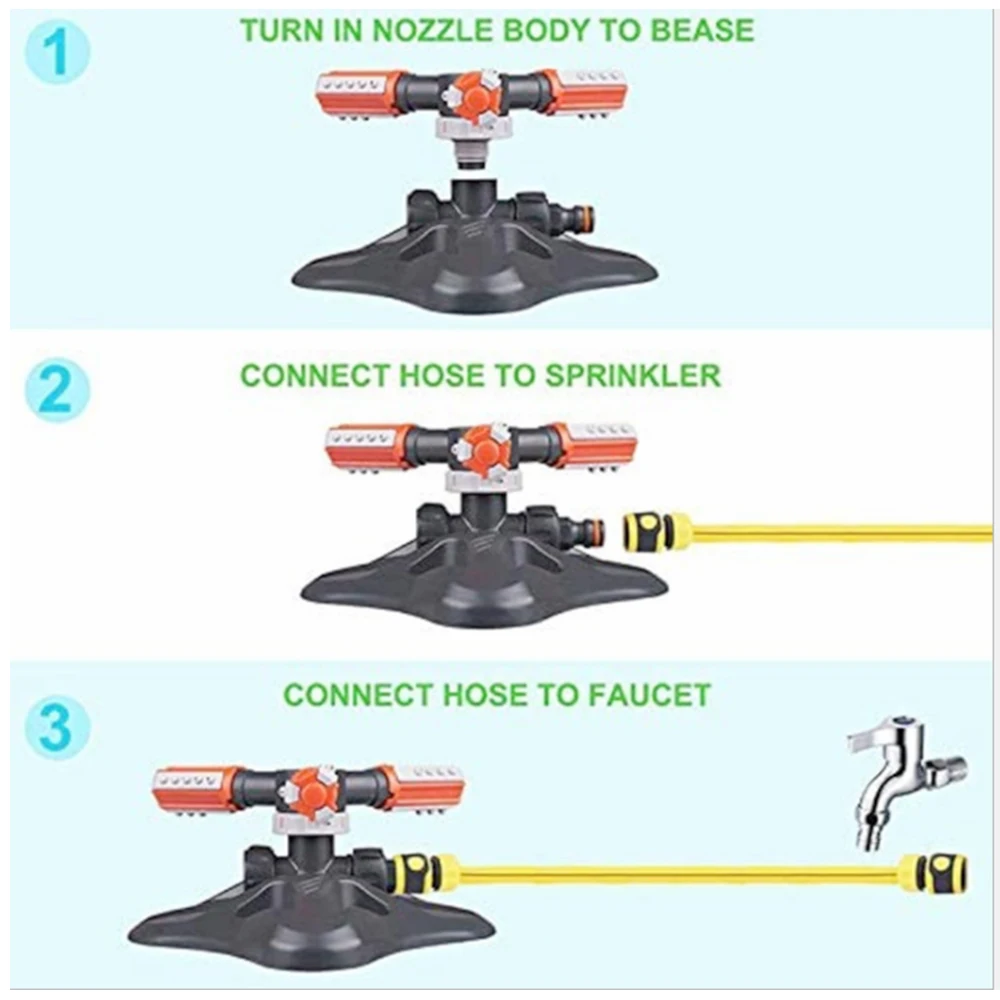 1
TURN IN NOZZLE BODY TO BEASE

2
CONNECT HOSE TO SPRINKLER

3
CONNECT HOSE TO FAUCET