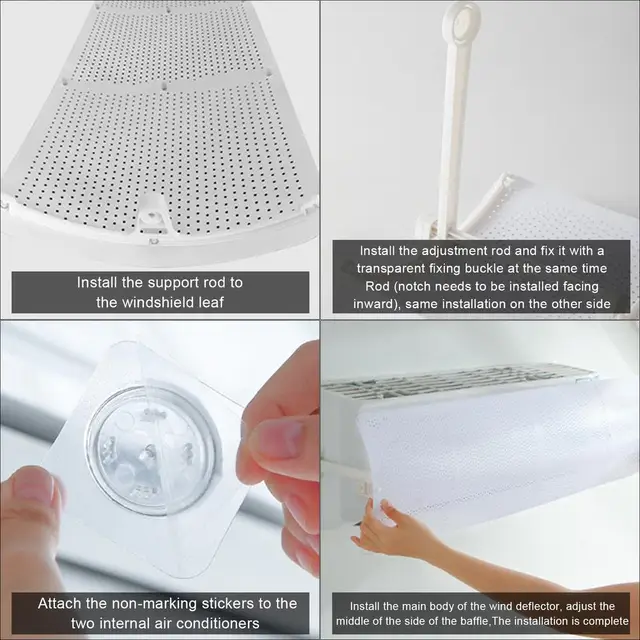 Install the support rod to the windshield leaf

Install the adjustment rod and fix it with a transparent fixing buckle at the same time Rod (notch needs to be installed facing inward), same installation on the other side

Attach the non-marking stickers to the two internal air conditioners

Install the main body of the wind deflector, adjust the middle of the side of the baffle,The installation is complete