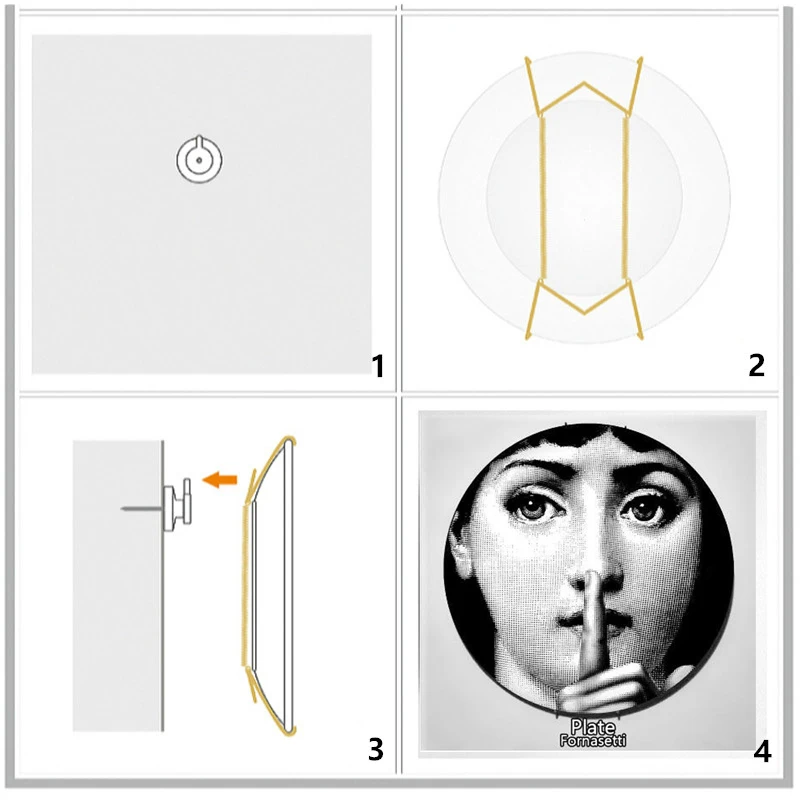 1

2

3

Plate
Fornasetti

4