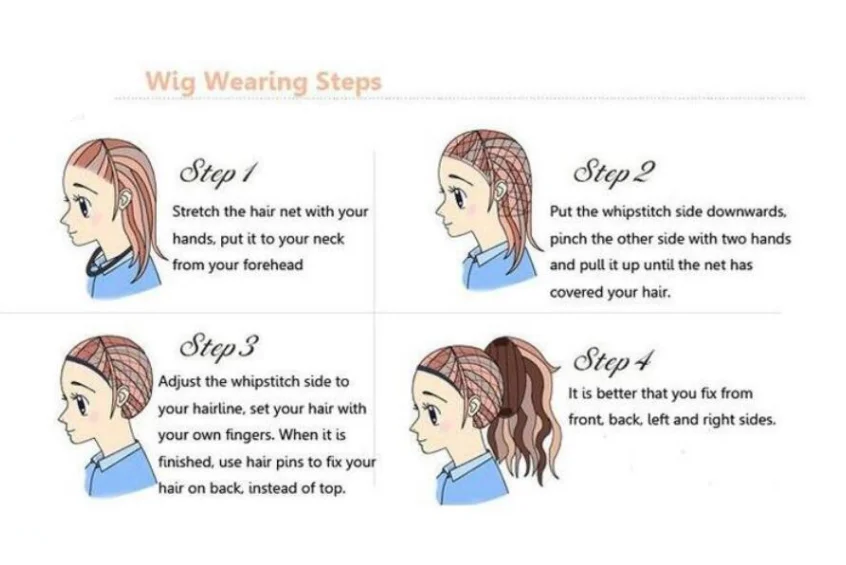 Wig Wearing Steps

Step 1
Stretch the hair net with your hands, put it to your neck from your forehead

Step 2
Put the whipstitch side downwards, pinch the other side with two hands and pull it up until the net has covered your hair.

Step 3
Adjust the whipstitch side to your hairline, set your hair with your own fingers. When it is finished, use hair pins to fix your hair on back, instead of top.

Step 4
It is better that you fix from front, back, left and right sides.