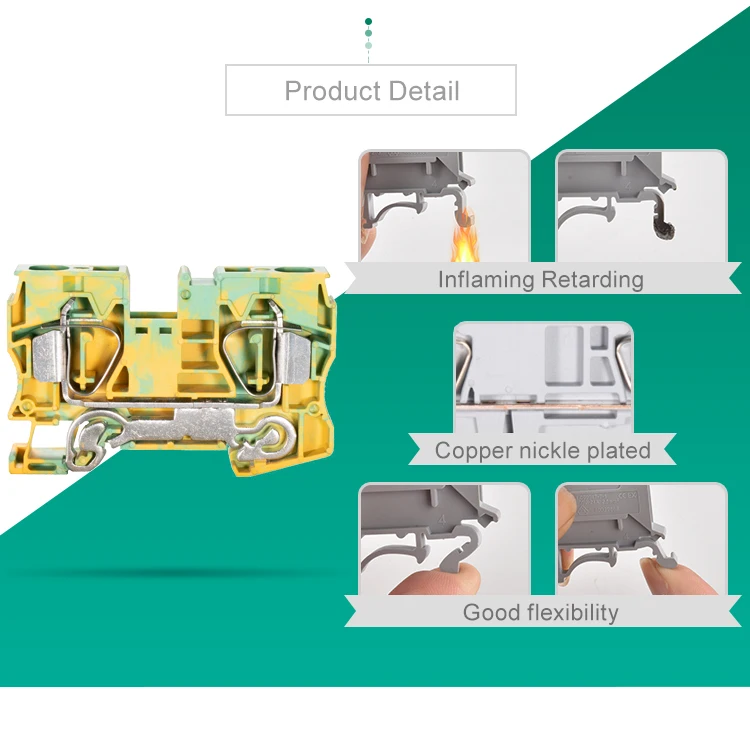 Product Detail

Inflaming Retarding

Copper nickle plated

Good flexibility