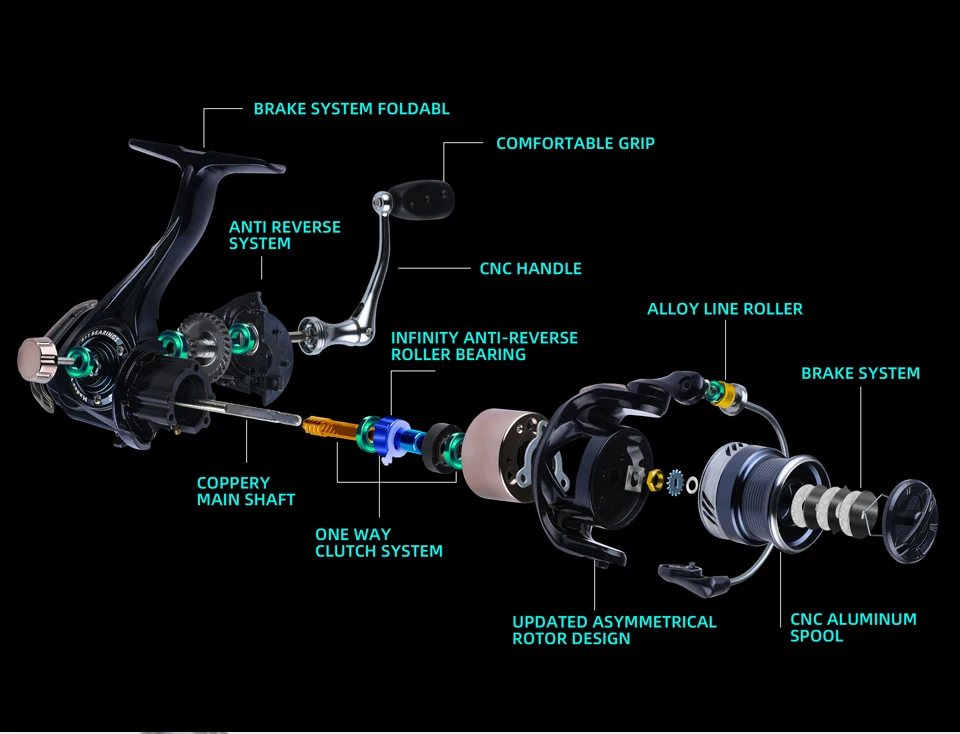 BRAKE SYSTEM FOLDABL

COMFORTABLE GRIP

ANTI REVERSE SYSTEM

CNC HANDLE

ALLOY LINE ROLLER

INFINITY ANTI-REVERSE ROLLER BEARING

BRAKE SYSTEM

COPPERY MAIN SHAFT

ONE WAY CLUTCH SYSTEM

UPDATED ASYMMETRICAL ROTOR DESIGN

CNC ALUMINUM SPOOL