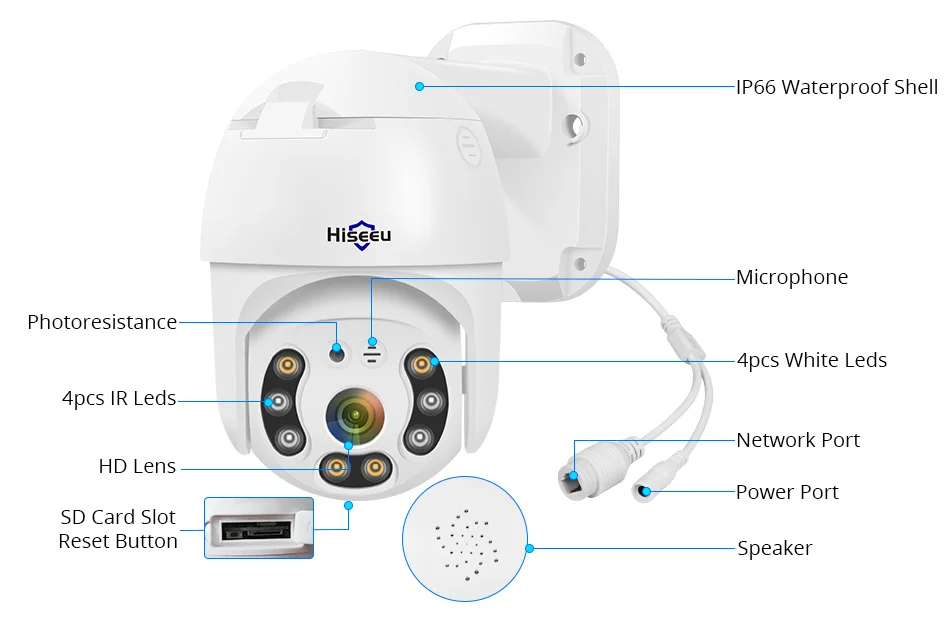 IP66 Waterproof Shell

Hiseeu

Microphone

Photoresistance

4pcs White Leds

4pcs IR Leds

Network Port

HD Lens

Power Port

SD Card Slot
Reset Button

Speaker