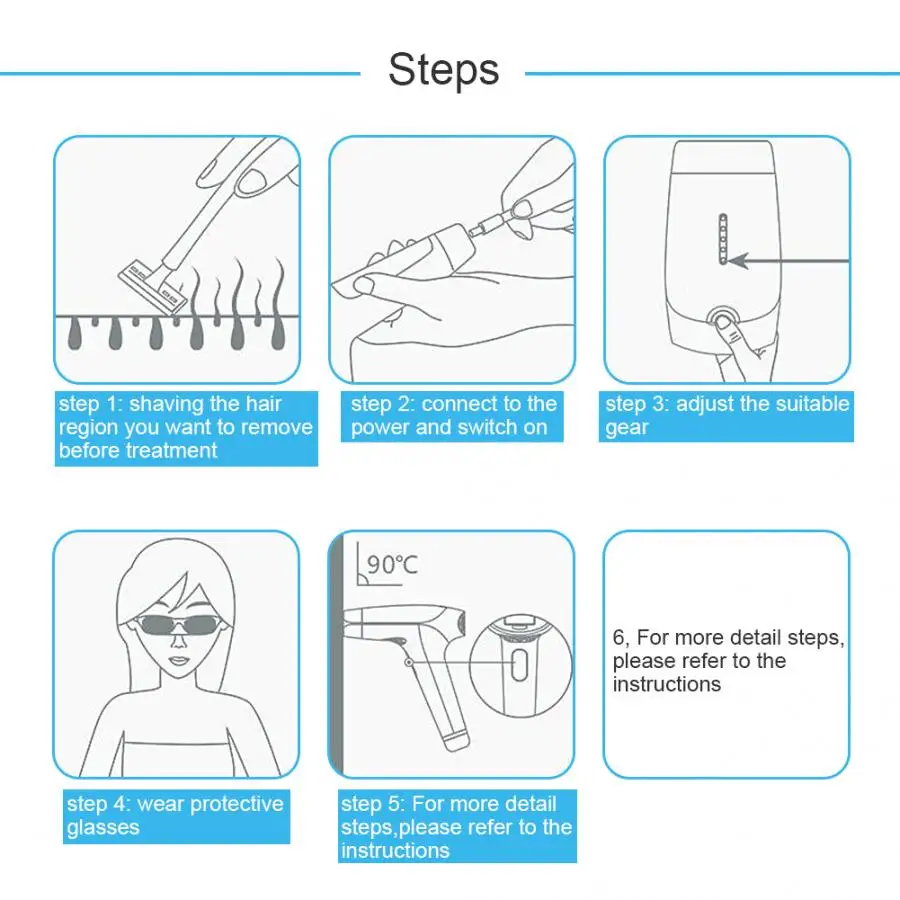 Steps

step 1: shaving the hair region you want to remove before treatment

step 2: connect to the power and switch on

step 3: adjust the suitable gear

step 4: wear protective glasses

90°C

step 5: For more detail steps,please refer to the instructions

6, For more detail steps, please refer to the instructions