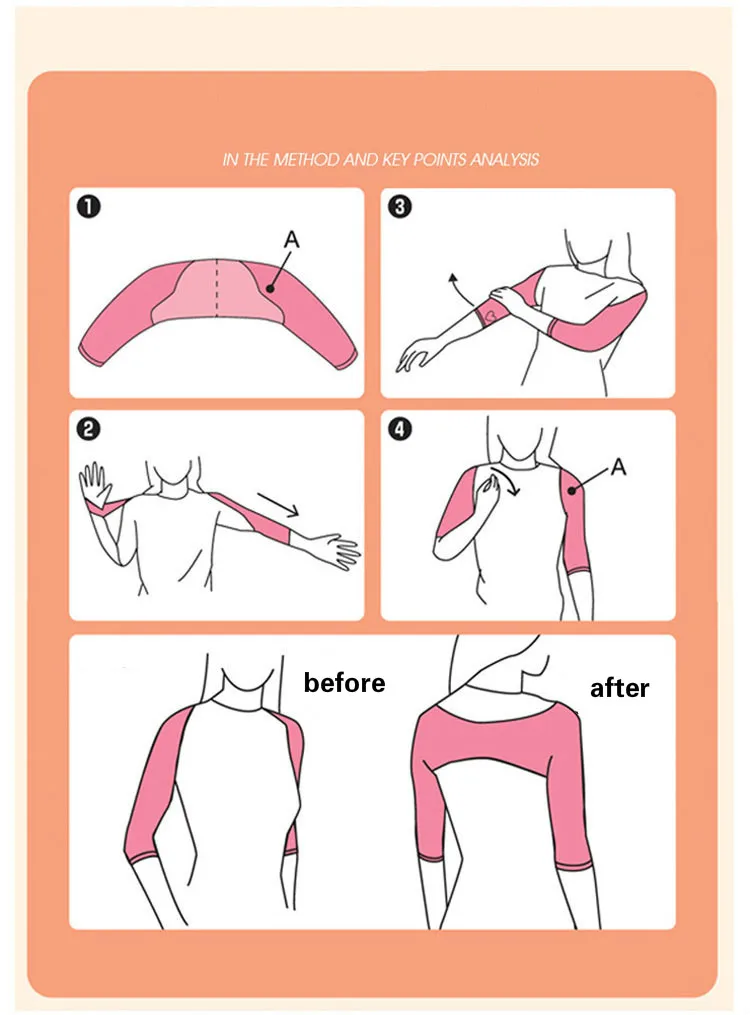 IN THE METHOD AND KEY POINTS ANALYSIS

1
A

3

2

4
A

before

after